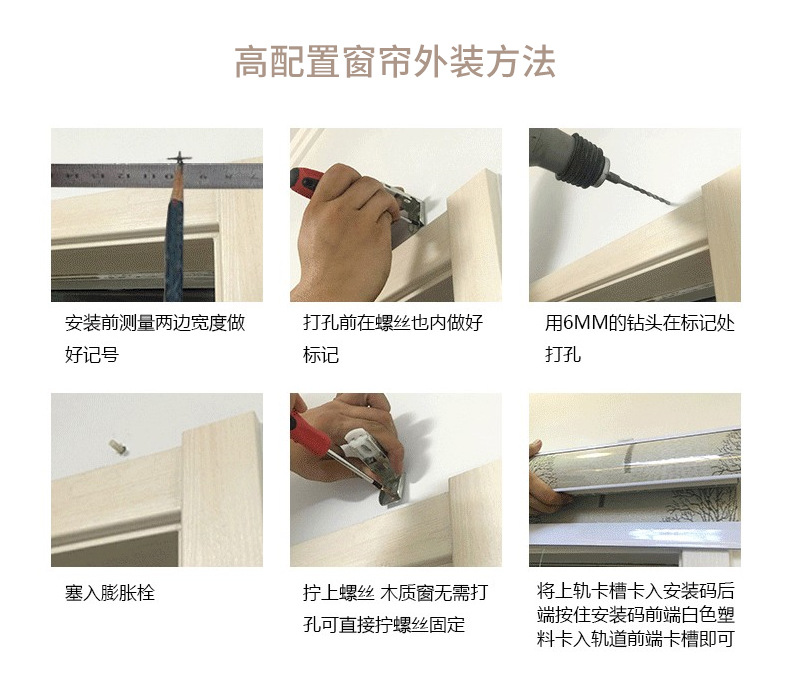 高配置窗帘外装方法

安装前测量两边宽度做好记号

打孔前在螺丝也内做好标记

用6MM的钻头在标记处打孔

塞入膨胀栓

拧上螺丝 木质窗无需打孔可直接拧螺丝固定

将上轨卡槽卡入安装码后端按住安装码前端白色塑料卡入轨道前端卡槽即可