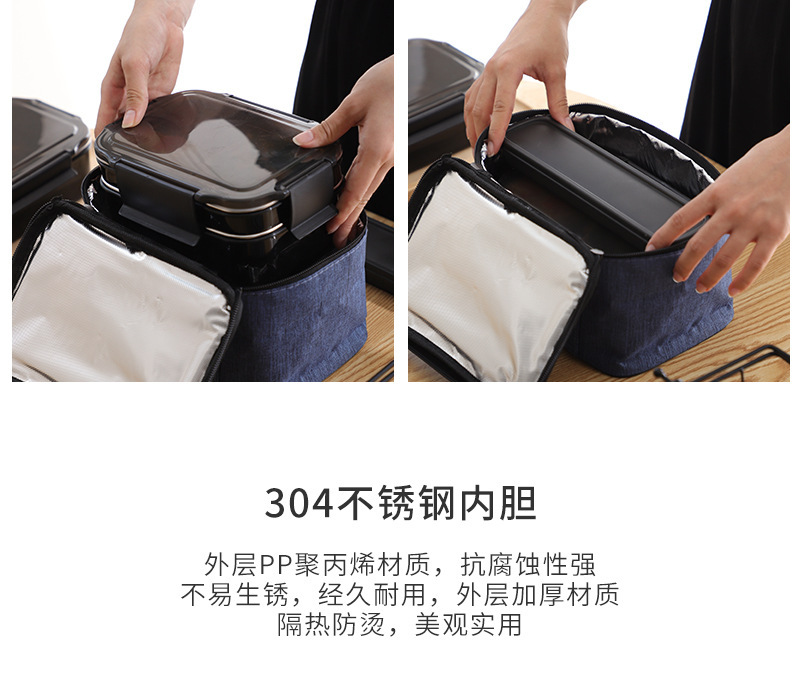 304不锈钢内胆

外层PP聚丙烯材质，抗腐蚀性强
不易生锈，经久耐用，外层加厚材质
隔热防烫，美观实用