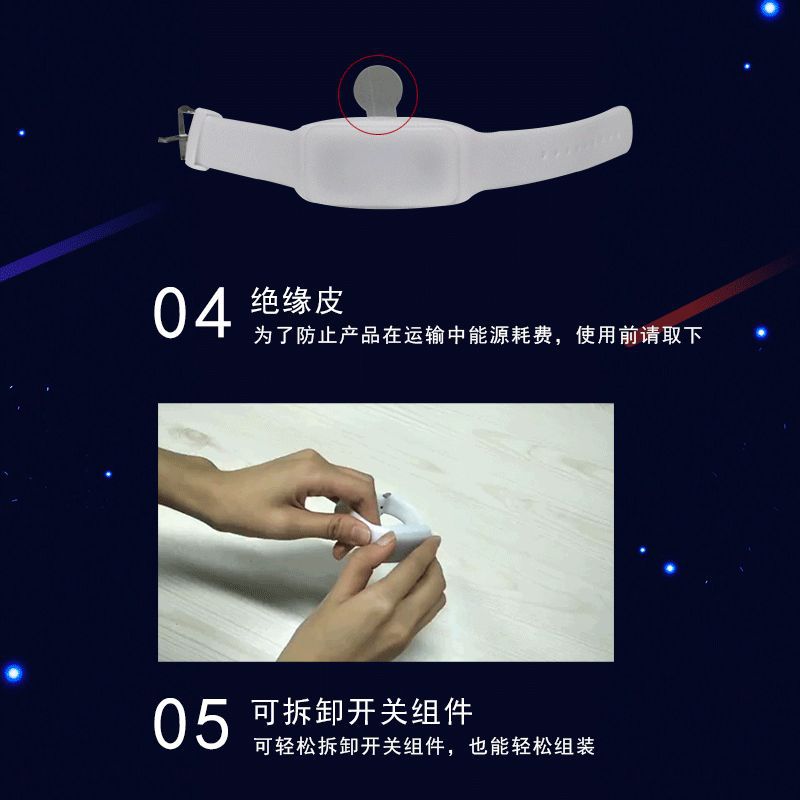 04 绝缘皮
为了防止产品在运输中能源耗费，使用前请取下

05 可拆卸开关组件
可轻松拆卸开关组件，也能轻松组装