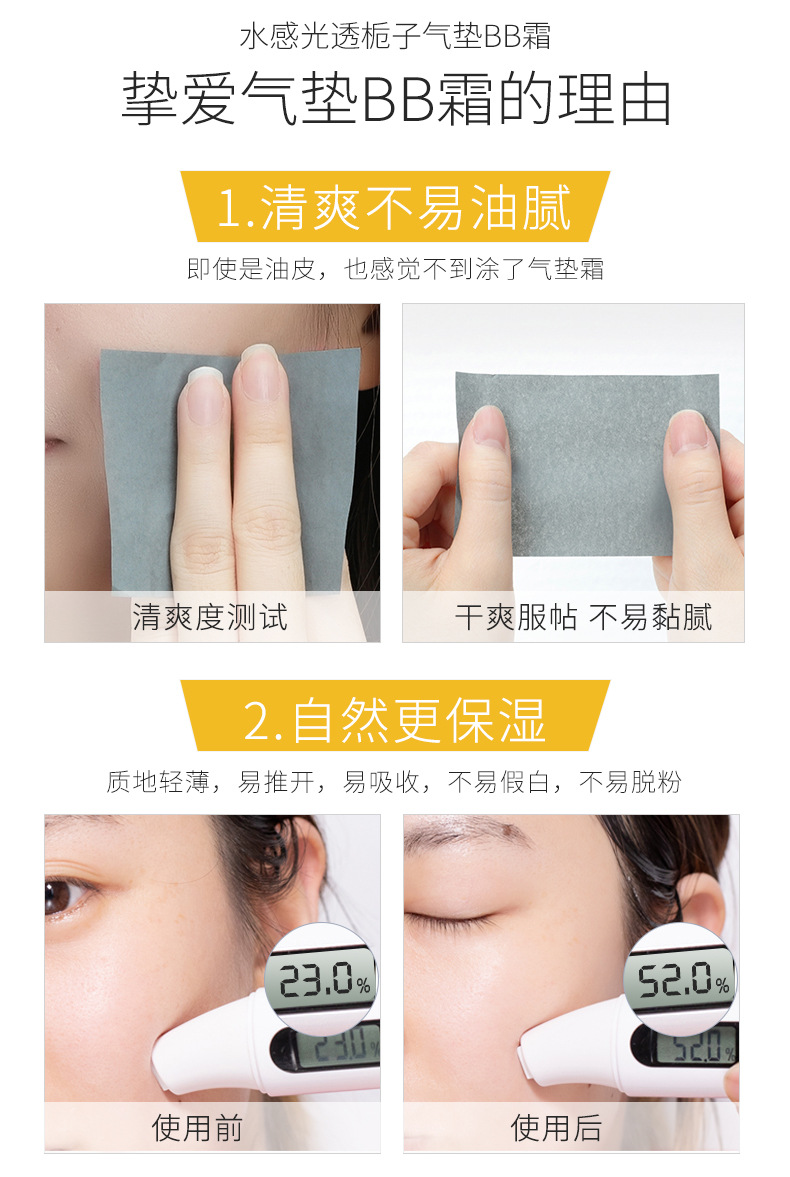 水感光透栀子气垫BB霜

挚爱气垫BB霜的理由

1.清爽不易油腻

即使是油皮，也感觉不到涂了气垫霜

清爽度测试

干爽服帖 不易黏腻

2.自然更保湿

质地轻薄，易推开，易吸收，不易假白，不易脱粉

23.0%

23.0%

使用前

52.0%

52.0%

使用后