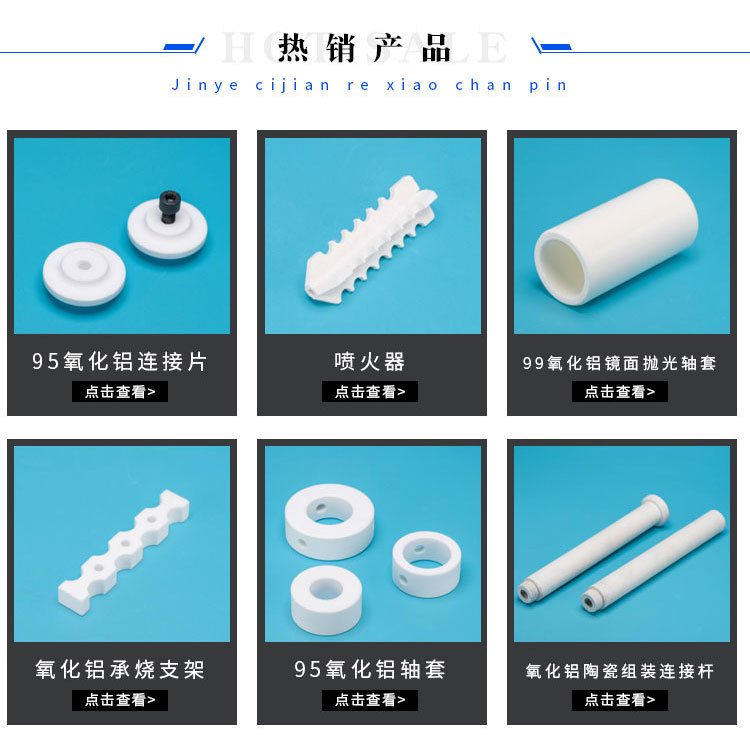 HOT SALE
热销产品
Jinye cijian re xiao chan pin

95氧化铝连接片
点击查看>

喷火器
点击查看>

99氧化铝镜面抛光轴套
点击查看>

氧化铝承烧支架
点击查看>

95氧化铝轴套
点击查看>

氧化铝陶瓷组装连接杆
点击查看>