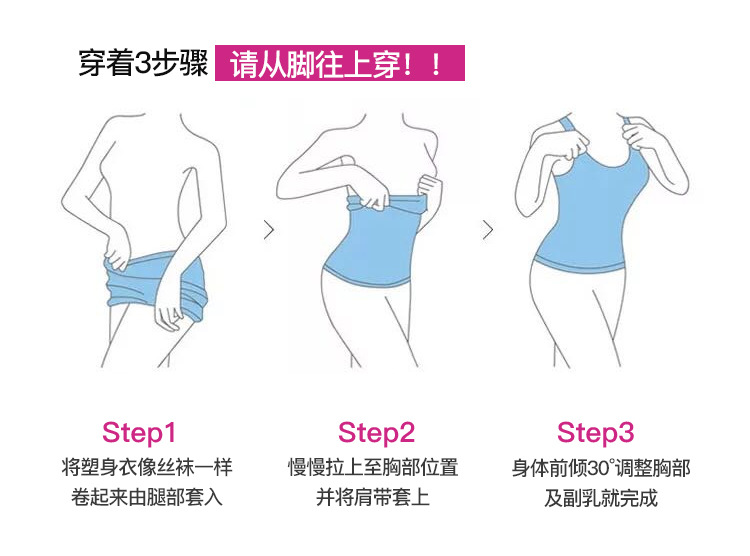 穿着3步骤 请从脚往上穿！！

Step1
将塑身衣像丝袜一样卷起来由腿部套入

Step2
慢慢拉上至胸部位置并将肩带套上

Step3
身体前倾30°调整胸部及副乳就完成