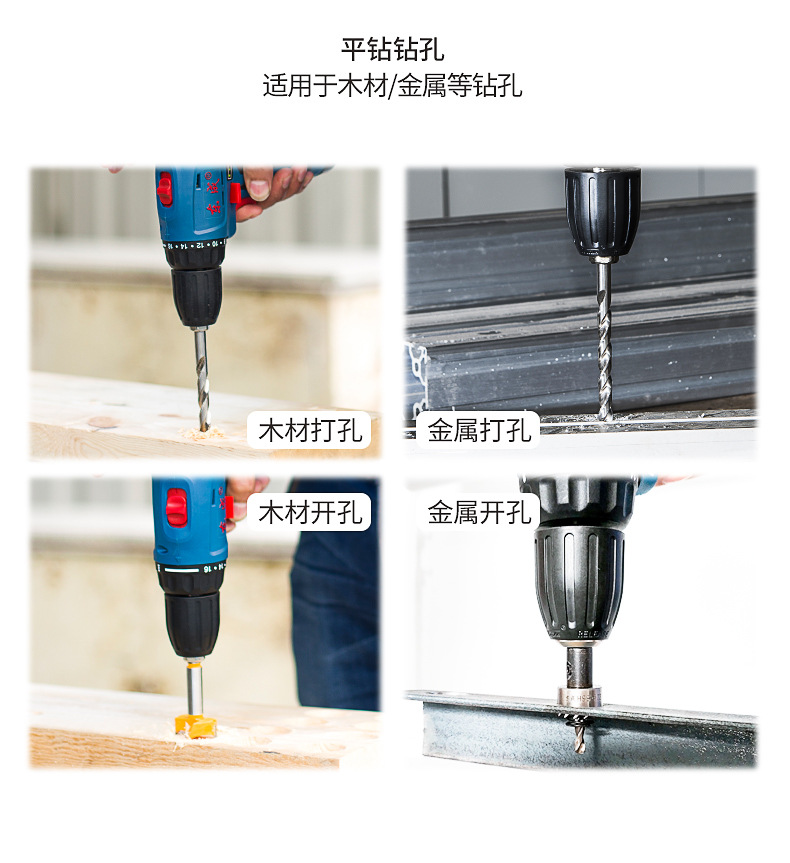 平钻钻孔
适用于木材/金属等钻孔

木材打孔

金属打孔

木材开孔

金属开孔