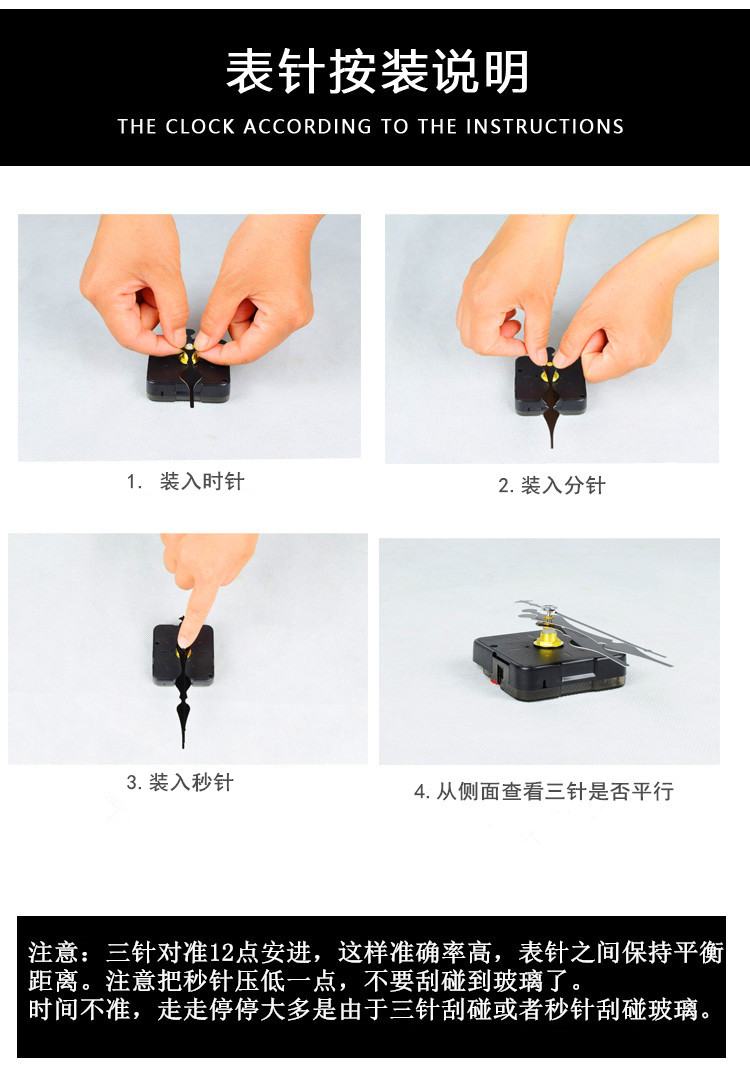 表针按装说明

THE CLOCK ACCORDING TO THE INSTRUCTIONS

1. 装入时针

2. 装入分针

3. 装入秒针

4. 从侧面查看三针是否平行

注意：三针对准12点安进，这样准确率高，表针之间保持平衡距离。注意把秒针压低一点，不要刮碰到玻璃了。
时间不准，走走停停大多是由于三针刮碰或者秒针刮碰玻璃。