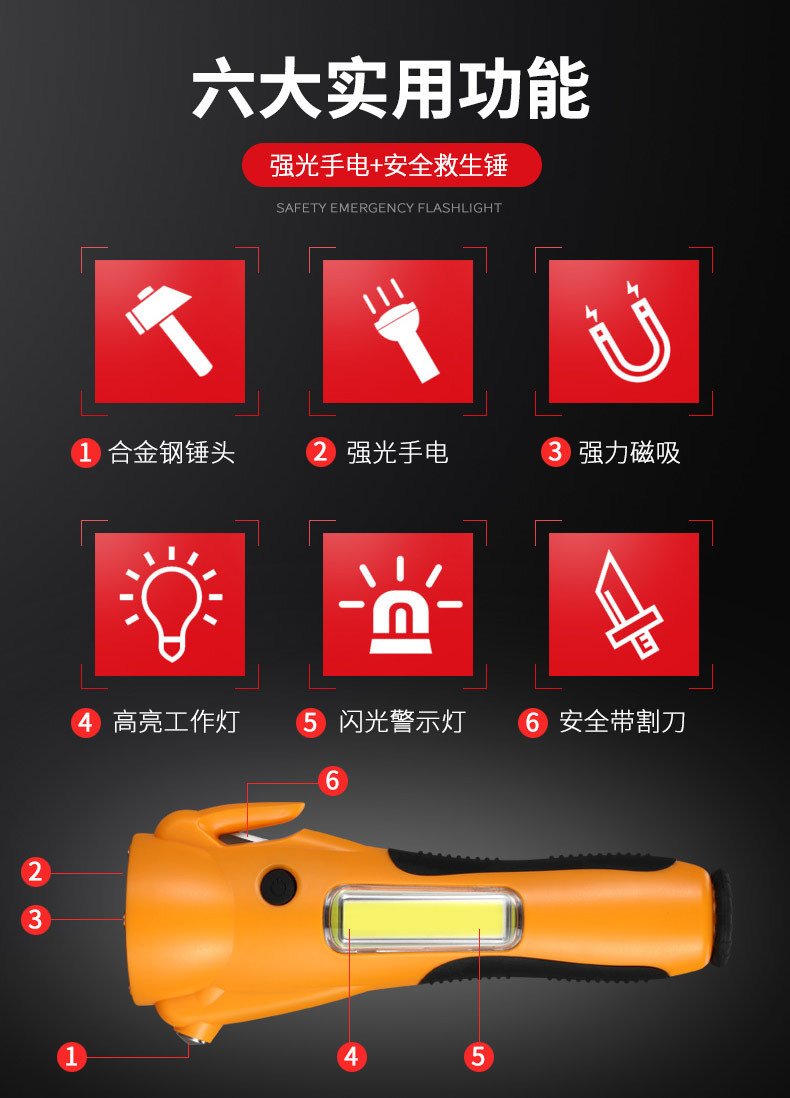 六大实用功能

强光手电+安全救生锤

SAFETY EMERGENCY FLASHLIGHT

1 合金钢锤头

2 强光手电

3 强力磁吸

4 高亮工作灯

5 闪光警示灯

6 安全带割刀

6

2

3

1

4

5