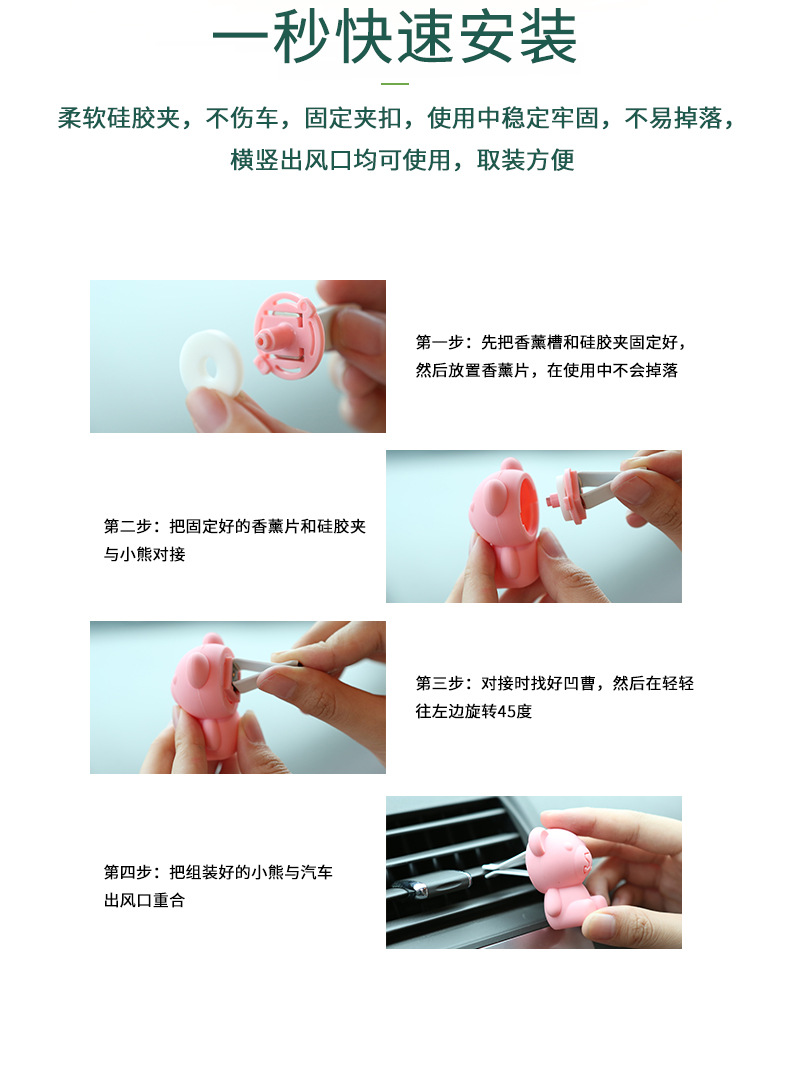 一秒快速安装

柔软硅胶夹，不伤车，固定夹扣，使用中稳定牢固，不易掉落，横竖出风口均可使用，取装方便

第一步：先把香薰槽和硅胶夹固定好，然后放置香薰片，在使用中不会掉落

第二步：把固定好的香薰片和硅胶夹与小熊对接

第三步：对接时找好凹曹，然后在轻轻往左边旋转45度

第四步：把组装好的小熊与汽车出风口重合