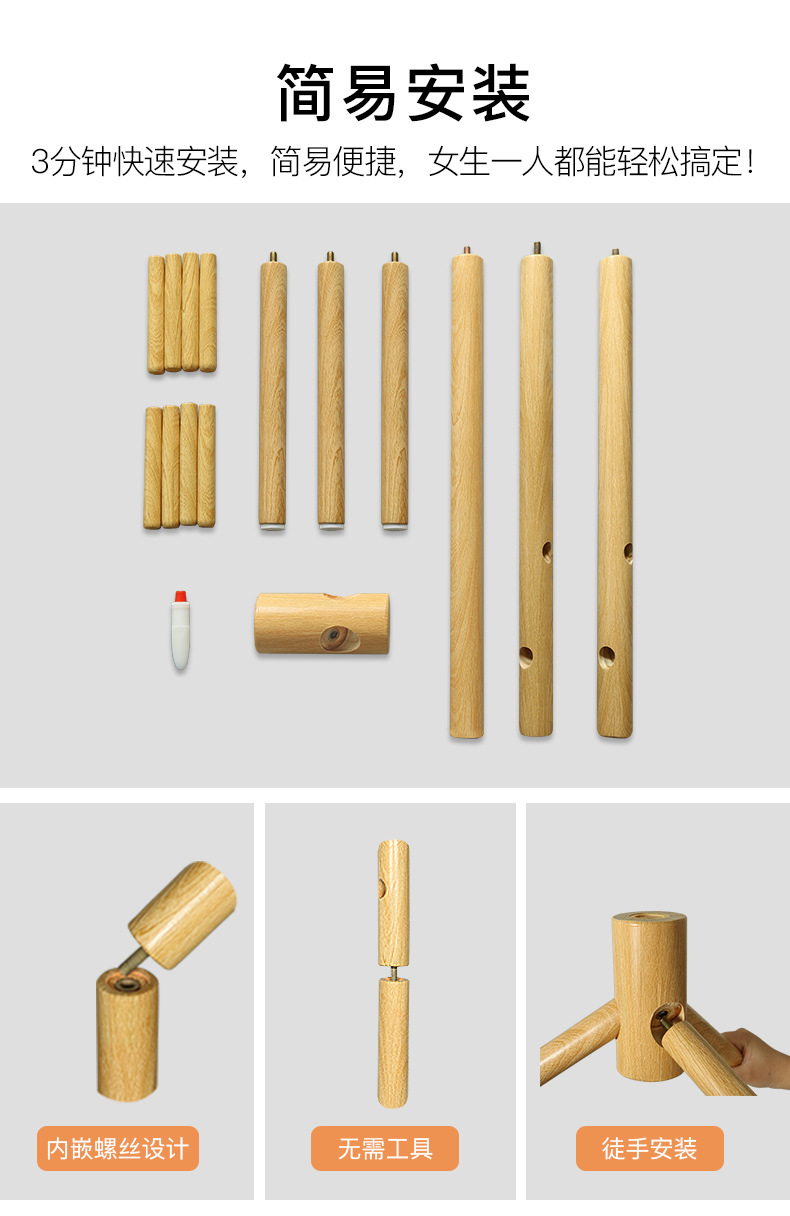 简易安装

3分钟快速安装，简易便捷，女生一人都能轻松搞定！

内嵌螺丝设计

无需工具

徒手安装