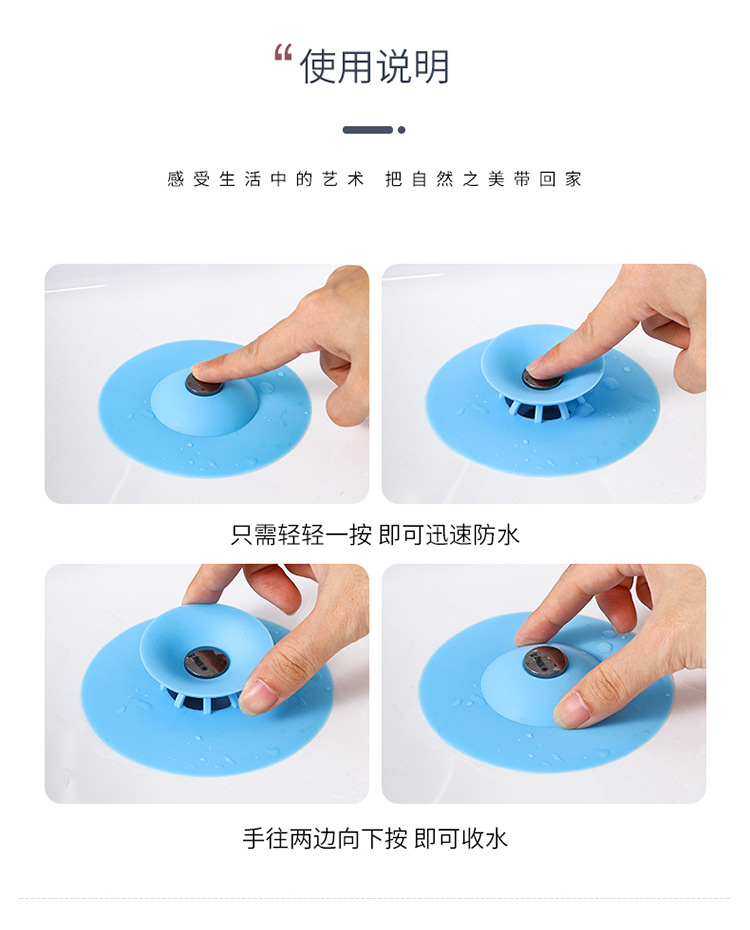 “使用说明

感受生活中的艺术 把自然之美带回家

只需轻轻一按 即可迅速防水

手往两边向下按 即可收水