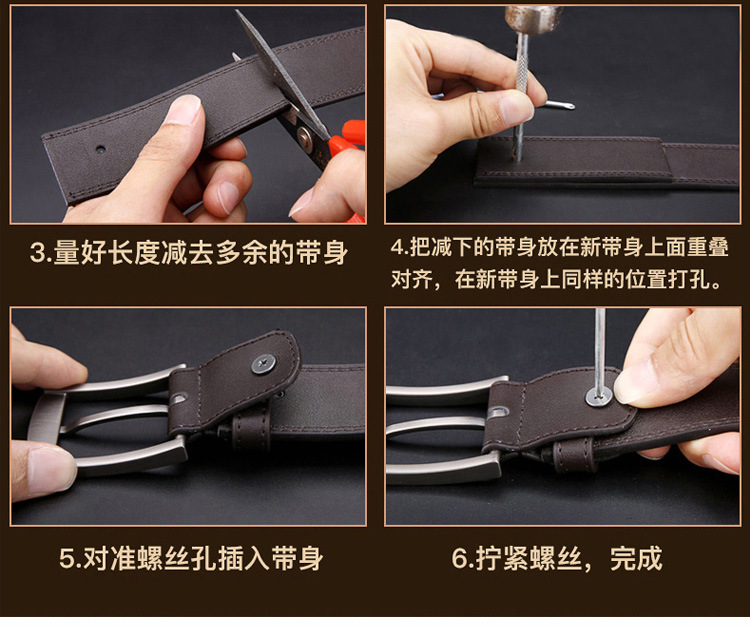 3.量好长度减去多余的带身

4.把减下的带身放在新带身上面重叠对齐，在新带身上同样的位置打孔。

5.对准螺丝孔插入带身

6.拧紧螺丝，完成