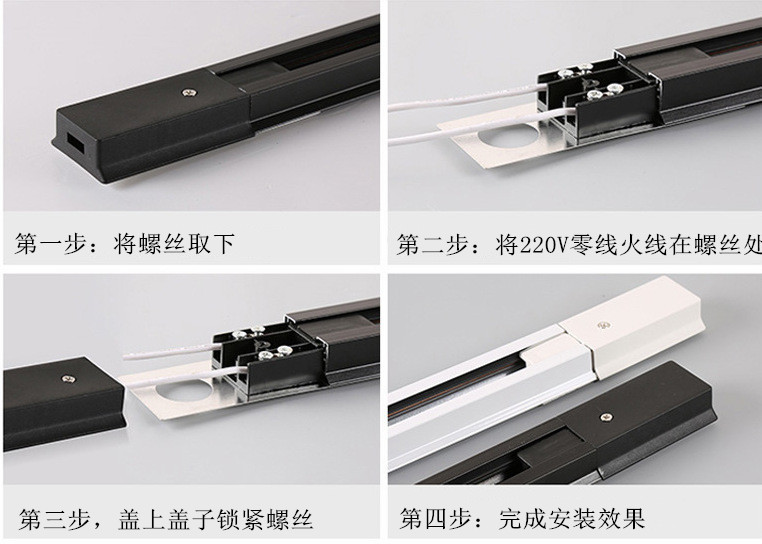 第一步：将螺丝取下

第二步：将220V零线火线在螺丝处

第三步，盖上盖子锁紧螺丝

第四步：完成安装效果