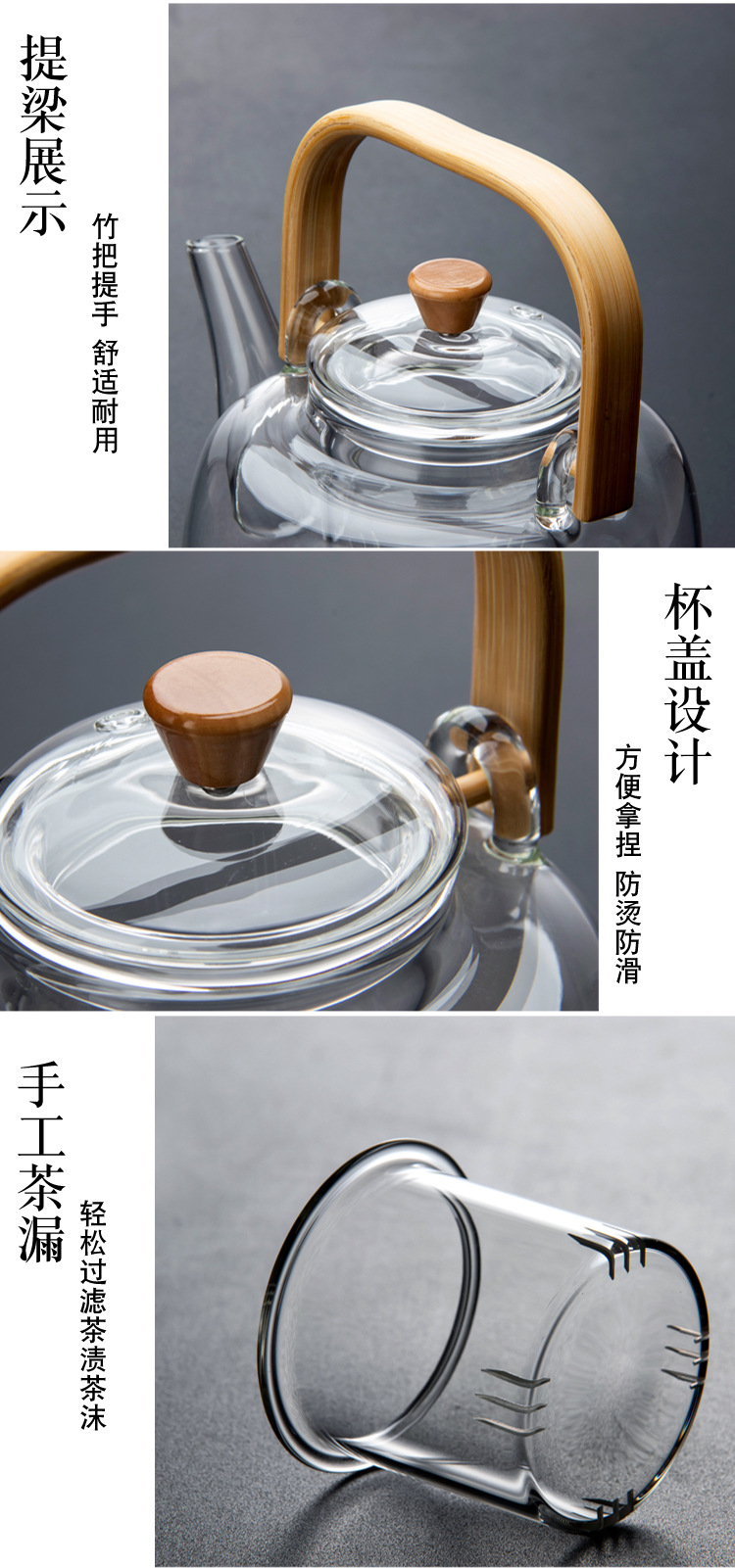 提梁展示

竹把提手 舒适耐用

杯盖设计

方便拿捏 防烫防滑

手工茶漏

轻松过滤茶渍茶沫