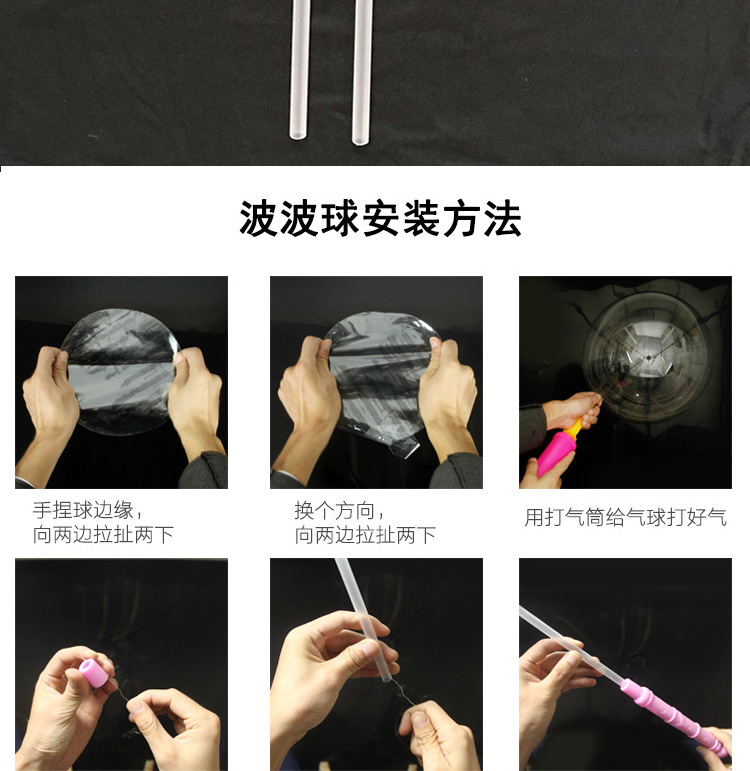 波波球安装方法

手捏球边缘，
向两边拉扯两下

换个方向，
向两边拉扯两下

用打气筒给气球打好气