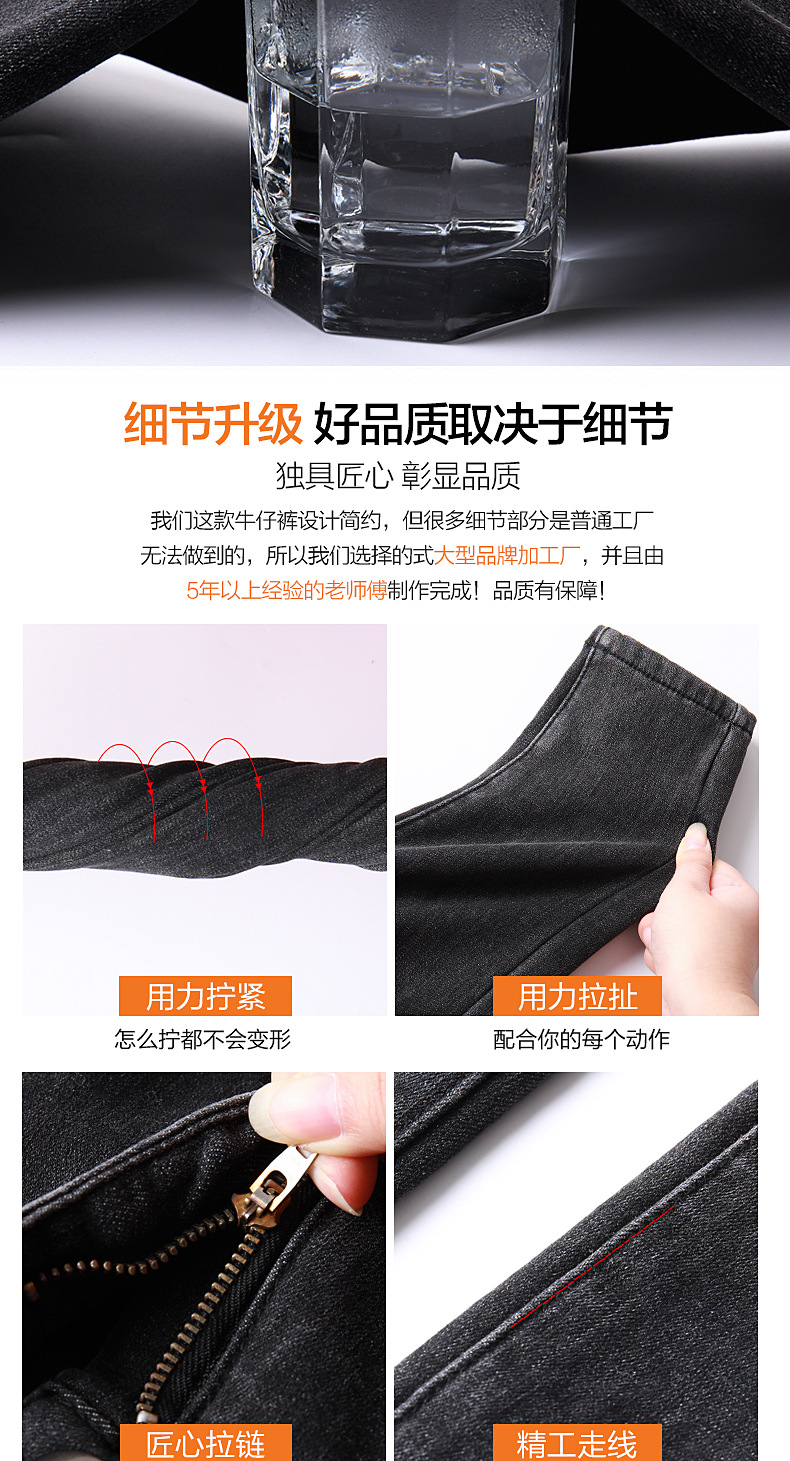 细节升级 好品质取决于细节

独具匠心 彰显品质

我们这款牛仔裤设计简约，但很多细节部分是普通工厂无法做到的，所以我们选择的式大型品牌加工厂，并且由5年以上经验的老师傅制作完成！品质有保障！

用力拧紧

怎么拧都不会变形

用力拉扯

配合你的每个动作

匠心拉链

精工走线