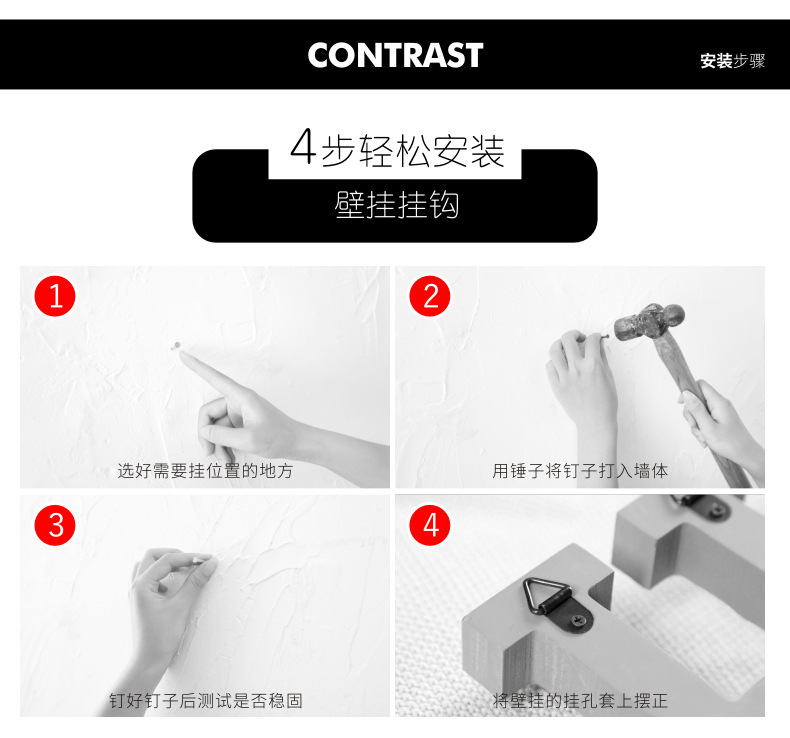 CONTRAST

安装步骤

4步轻松安装

壁挂挂钩

1

选好需要挂位置的地方

2

用锤子将钉子打入墙体

3

钉好钉子后测试是否稳固

4

将壁挂的挂孔套上摆正