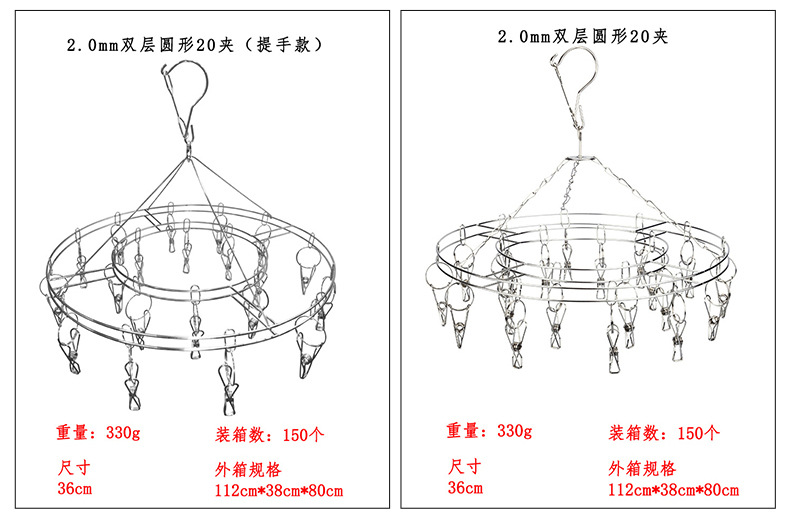 2.0mm双层圆形20夹（提手款）

重量：330g

装箱数：150个

尺寸
36cm

外箱规格
112cm*38cm*80cm

2.0mm双层圆形20夹

重量：330g

装箱数：150个

尺寸
36cm

外箱规格
112cm*38cm*80cm