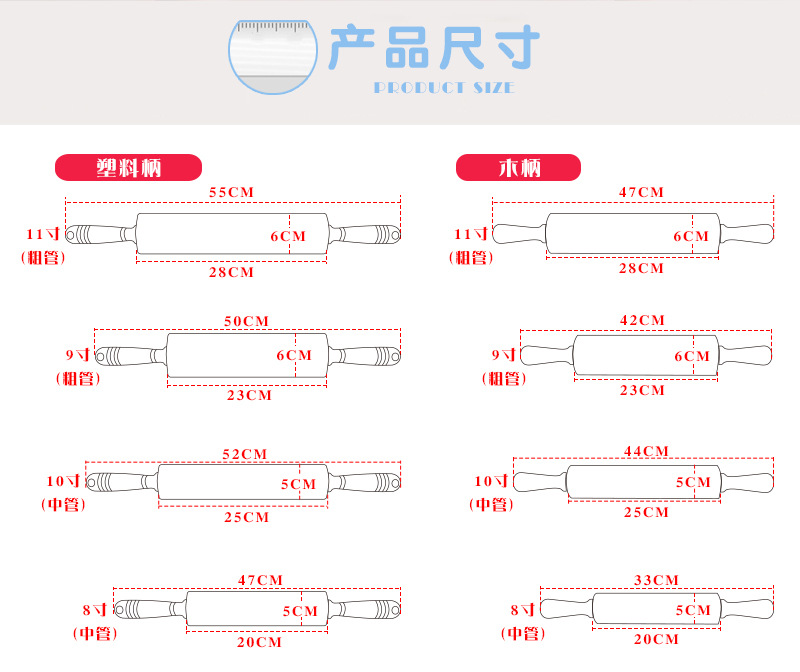 产品尺寸
PRODUCT SIZE

塑料柄

55CM
11寸
(粗管)
6CM
28CM

50CM
9寸
(粗管)
6CM
23CM

52CM
10寸
(中管)
5CM
25CM

47CM
8寸
(中管)
5CM
20CM

木柄

47CM
11寸
(粗管)
6CM
28CM

42CM
9寸
(粗管)
6CM
23CM

44CM
10寸
(中管)
5CM
25CM

33CM
8寸
(中管)
5CM
20CM