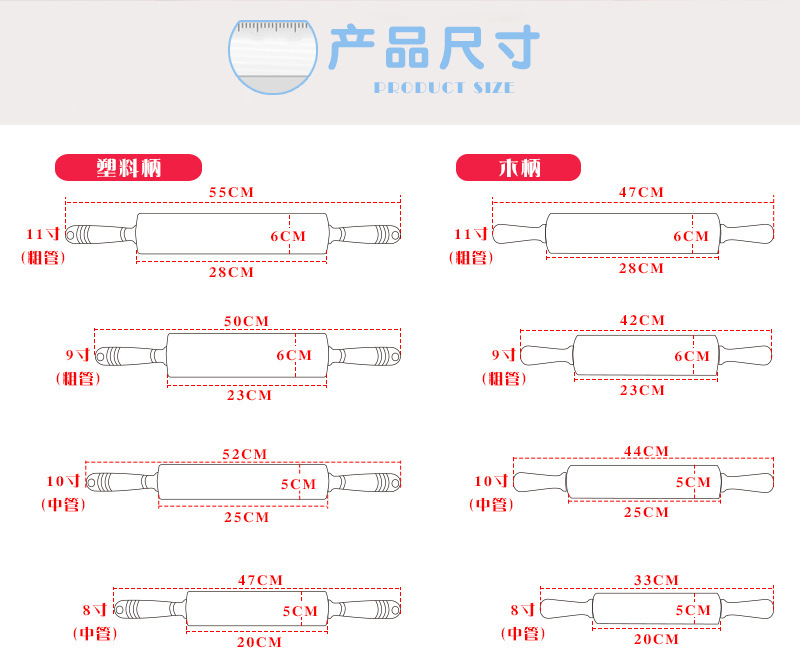 产品尺寸
PRODUCT SIZE

塑料柄

55CM
11寸
(粗管)
6CM
28CM

50CM
9寸
(粗管)
6CM
23CM

52CM
10寸
(中管)
5CM
25CM

47CM
8寸
(中管)
5CM
20CM

木柄

47CM
11寸
(粗管)
6CM
28CM

42CM
9寸
(粗管)
6CM
23CM

44CM
10寸
(中管)
5CM
25CM

33CM
8寸
(中管)
5CM
20CM