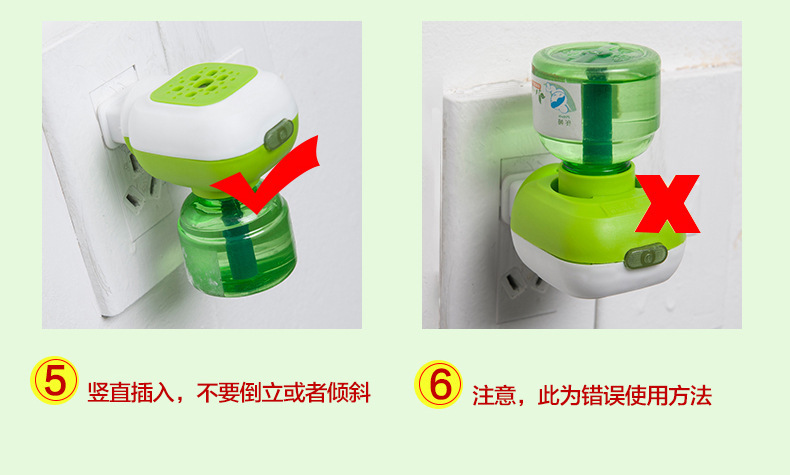 5 竖直插入，不要倒立或者倾斜

6 注意，此为错误使用方法