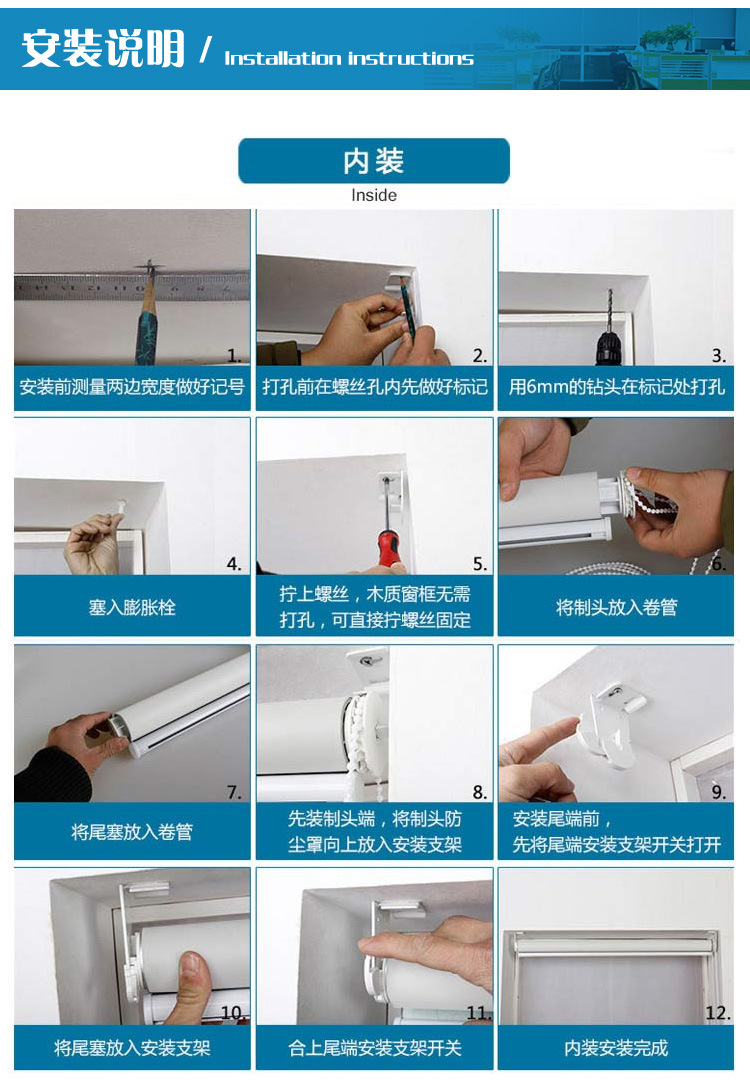 安装说明 / Installation instructions

内装
Inside

1.
安装前测量两边宽度做好记号

2.
打孔前在螺丝孔内先做好标记

3.
用6mm的钻头在标记处打孔

4.
塞入膨胀栓

5.
拧上螺丝，木质窗框无需打孔，可直接拧螺丝固定

6.
将制头放入卷管

7.
将尾塞放入卷管

8.
先装制头端，将制头防尘罩向上放入安装支架

9.
安装尾端前，先将尾端安装支架开关打开

10.
将尾塞放入安装支架

11.
合上尾端安装支架开关

12.
内装安装完成