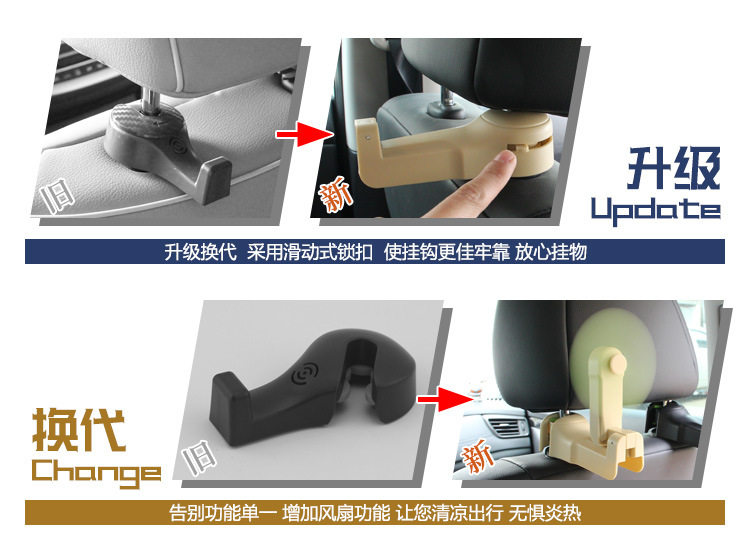 旧

新

升级
Update

升级换代 采用滑动式锁扣 使挂钩更佳牢靠 放心挂物

换代
Change

旧

新

告别功能单一 增加风扇功能 让您清凉出行 无惧炎热