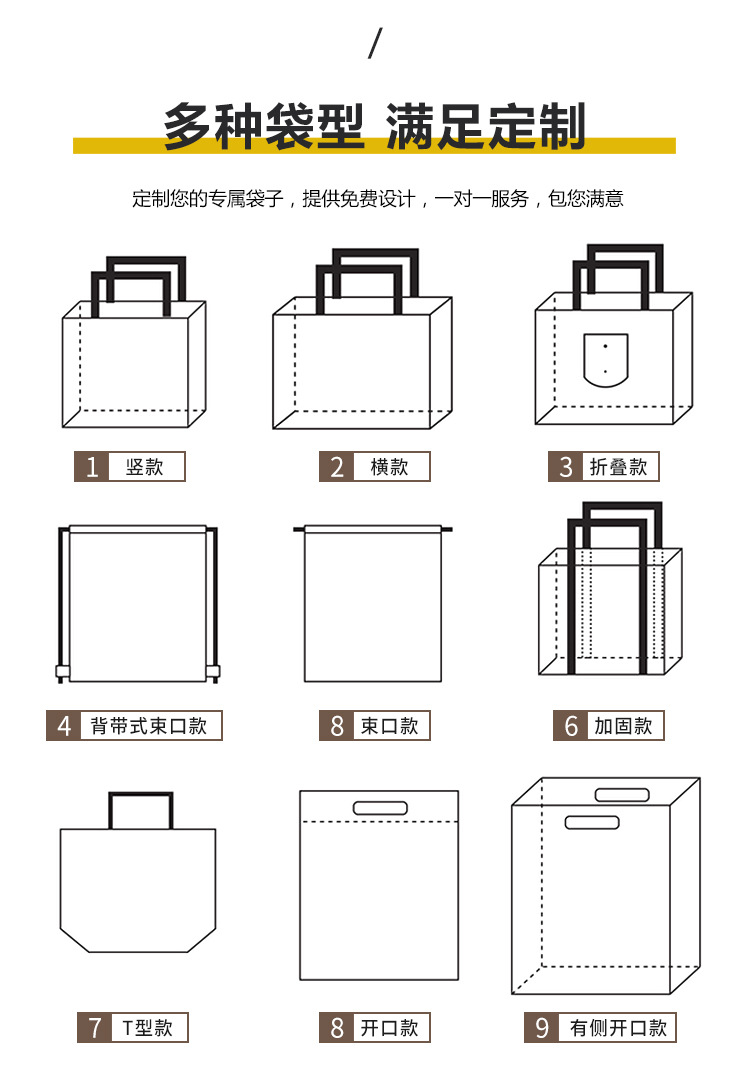 /

多种袋型 满足定制

定制您的专属袋子，提供免费设计，一对一服务，包您满意

1 竖款

2 横款

3 折叠款

4 背带式束口款

8 束口款

6 加固款

7 T型款

8 开口款

9 有侧开口款