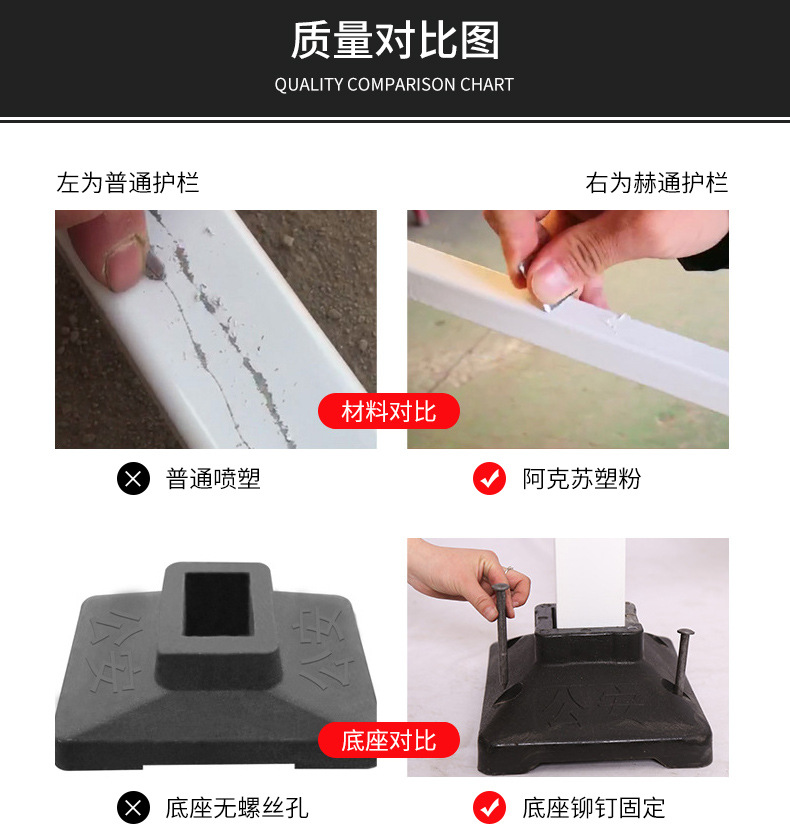 质量对比图
QUALITY COMPARISON CHART

左为普通护栏

右为赫通护栏

材料对比

普通喷塑

阿克苏塑粉

公安

公安

公安

底座对比

底座无螺丝孔

底座铆钉固定