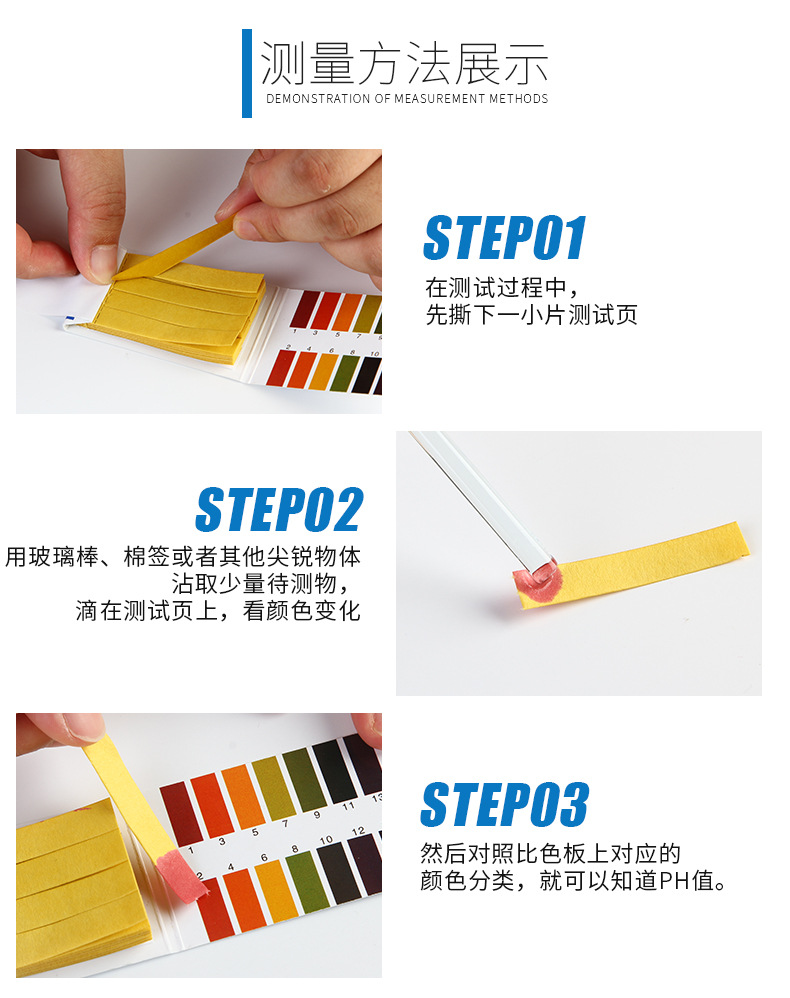 测量方法展示
DEMONSTRATION OF MEASUREMENT METHODS

1 3 5 7 9
2 4 6 8 10

STEP01
在测试过程中，
先撕下一小片测试页

STEP02
用玻璃棒、棉签或者其他尖锐物体
沾取少量待测物，
滴在测试页上，看颜色变化

1 3 5 7 9 11 13
2 4 6 8 10 12

STEP03
然后对照比色板上对应的
颜色分类，就可以知道PH值。