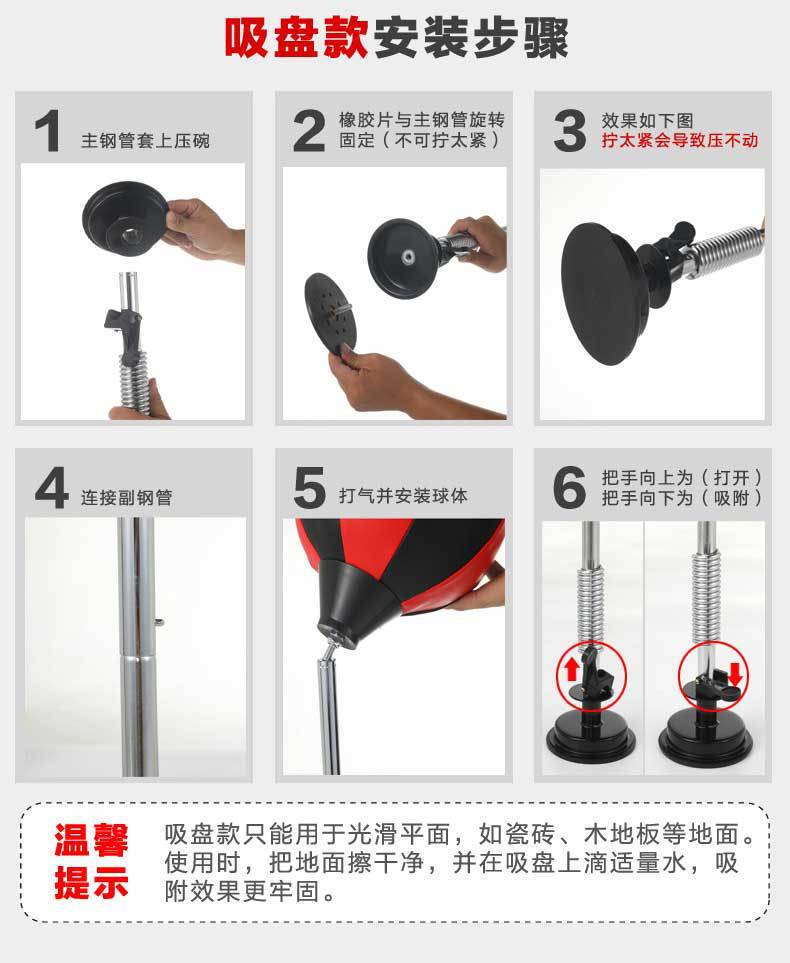 吸盘款安装步骤

1 主钢管套上压碗

2 橡胶片与主钢管旋转固定（不可拧太紧）

3 效果如下图
拧太紧会导致压不动

4 连接副钢管

5 打气并安装球体

6 把手向上为（打开）
把手向下为（吸附）

温馨提示 吸盘款只能用于光滑平面，如瓷砖、木地板等地面。使用时，把地面擦干净，并在吸盘上滴适量水，吸附效果更牢固。