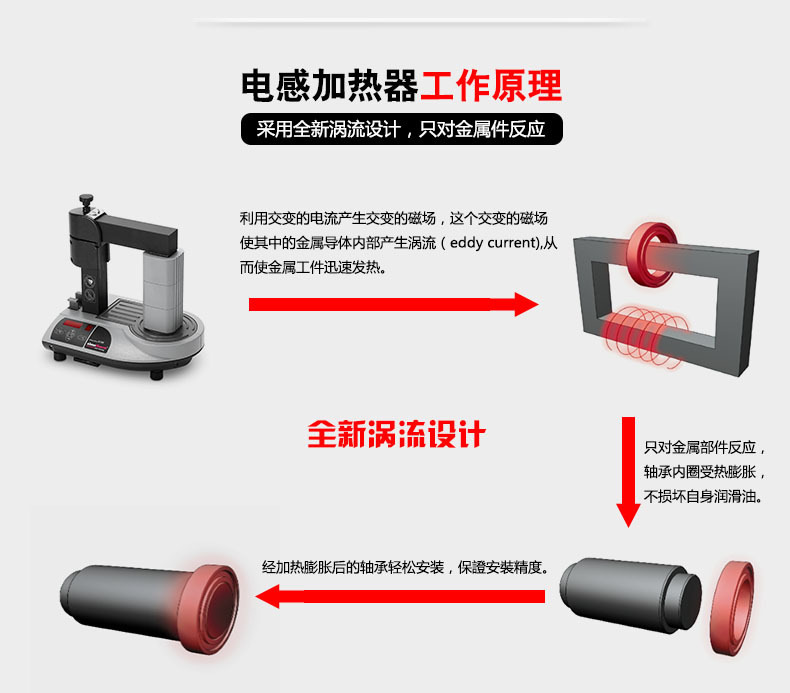 电感加热器工作原理

采用全新涡流设计，只对金属件反应

利用交变的电流产生交变的磁场，这个交变的磁场使其中的金属导体内部产生涡流（eddy current),从而使金属工件迅速发热。

全新涡流设计

只对金属部件反应，轴承内圈受热膨胀，不损坏自身润滑油。

经加热膨胀后的轴承轻松安装，保證安装精度。