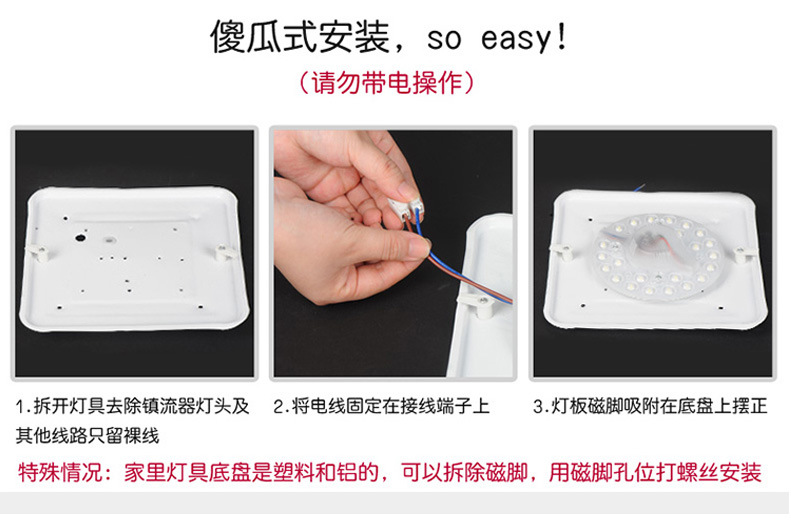 傻瓜式安装，so easy!
（请勿带电操作）

1.拆开灯具去除镇流器灯头及其他线路只留裸线

2.将电线固定在接线端子上

3.灯板磁脚吸附在底盘上摆正

特殊情况：家里灯具底盘是塑料和铝的，可以拆除磁脚，用磁脚孔位打螺丝安装