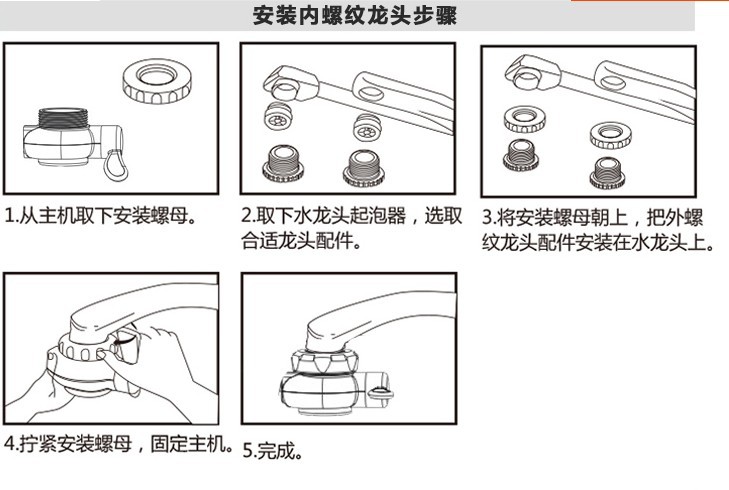 安装内螺纹龙头步骤

1.从主机取下安装螺母。

2.取下水龙头起泡器，选取合适龙头配件。

3.将安装螺母朝上，把外螺纹龙头配件安装在水龙头上。

4.拧紧安装螺母，固定主机。

5.完成。