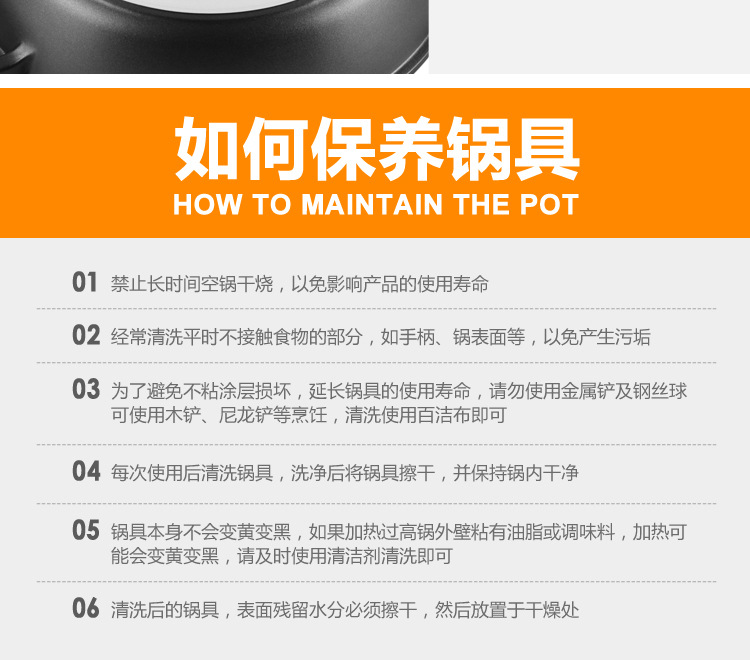 如何保养锅具
HOW TO MAINTAIN THE POT

01 禁止长时间空锅干烧，以免影响产品的使用寿命

02 经常清洗平时不接触食物的部分，如手柄、锅表面等，以免产生污垢

03 为了避免不粘涂层损坏，延长锅具的使用寿命，请勿使用金属铲及钢丝球可使用木铲、尼龙铲等烹饪，清洗使用百洁布即可

04 每次使用后清洗锅具，洗净后将锅具擦干，并保持锅内干净

05 锅具本身不会变黄变黑，如果加热过高锅外壁粘有油脂或调味料，加热可能会变黄变黑，请及时使用清洁剂清洗即可

06 清洗后的锅具，表面残留水分必须擦干，然后放置于干燥处