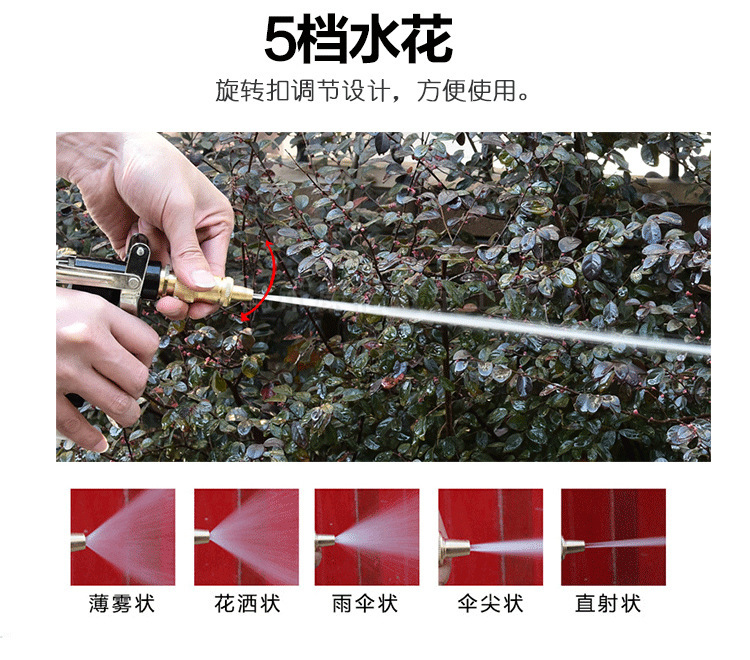 5档水花

旋转扣调节设计，方便使用。

薄雾状 花洒状 雨伞状 伞尖状 直射状