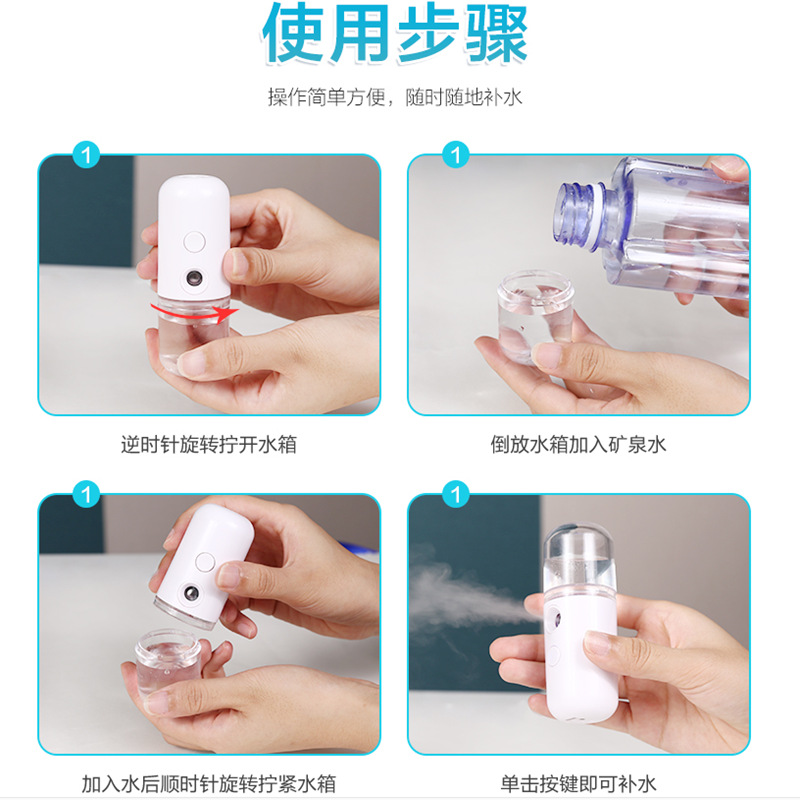 使用步骤

操作简单方便，随时随地补水

1

逆时针旋转拧开水箱

1

倒放水箱加入矿泉水

1

加入水后顺时针旋转拧紧水箱

1

单击按键即可补水