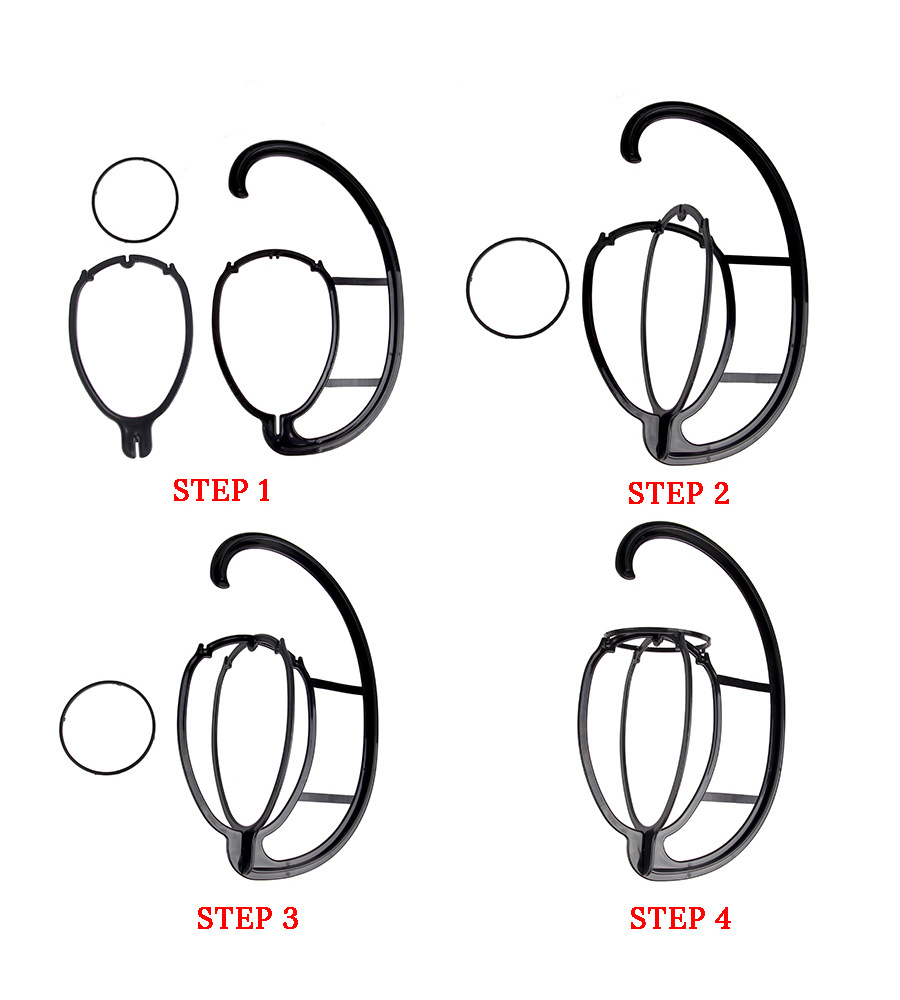 STEP 1

STEP 2

STEP 3

STEP 4