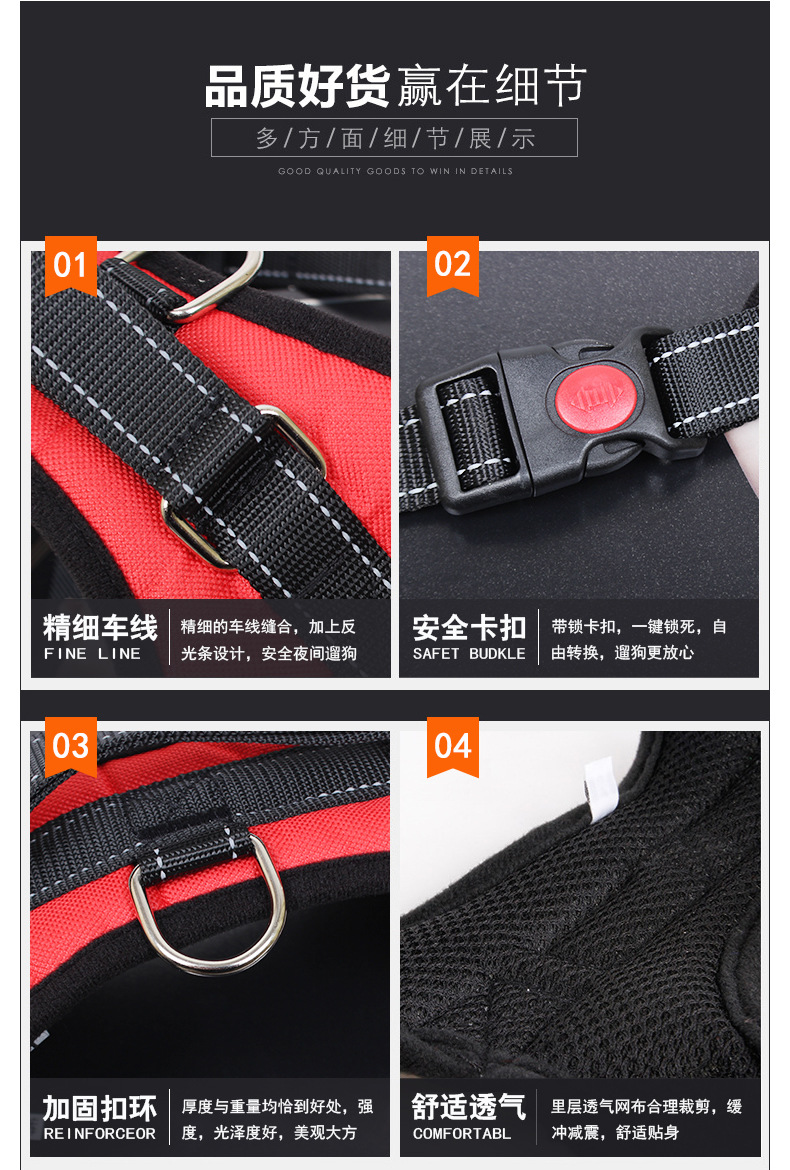 品质好货赢在细节

多/方/面/细/节/展/示

GOOD QUALITY GOODS TO WIN IN DETAILS

01

精细车线
FINE LINE
精细的车线缝合，加上反光条设计，安全夜间遛狗

02

安全卡扣
SAFET BUDKLE
带锁卡扣，一键锁死，自由转换，遛狗更放心

03

加固扣环
REINFORCEOR
厚度与重量均恰到好处，强度，光泽度好，美观大方

04

舒适透气
COMFORTABL
里层透气网布合理裁剪，缓冲减震，舒适贴身