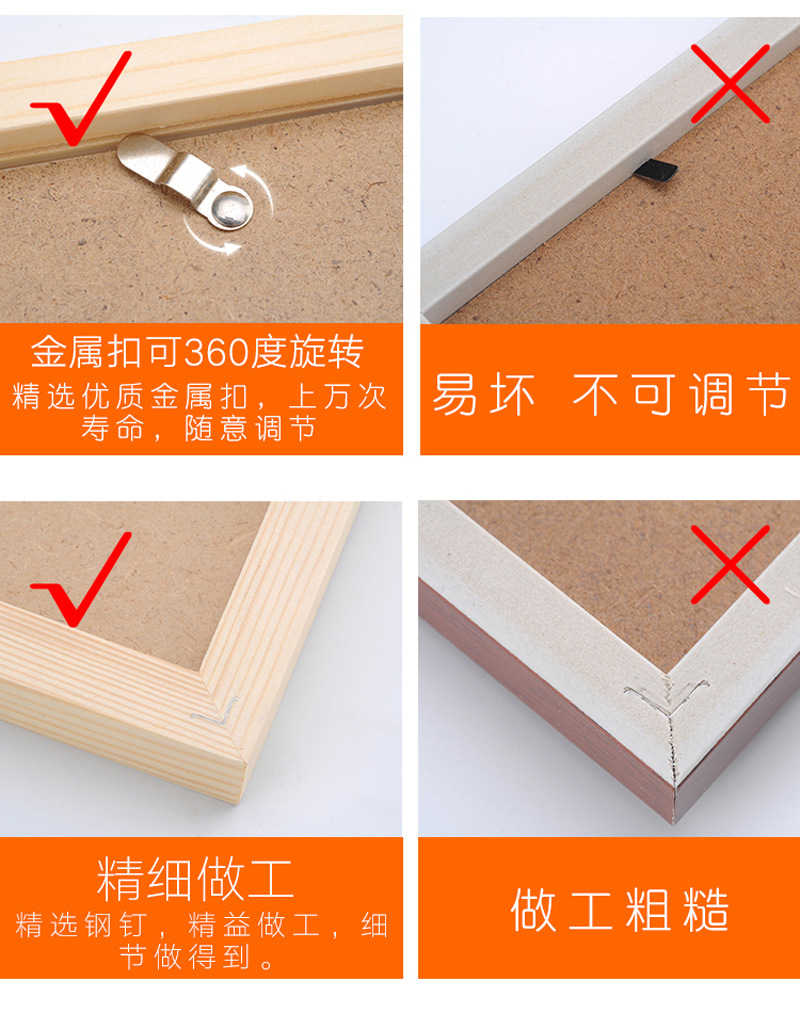 金属扣可360度旋转

精选优质金属扣，上万次寿命，随意调节

易坏 不可调节

精细做工

精选钢钉，精益做工，细节做得到。

做工粗糙