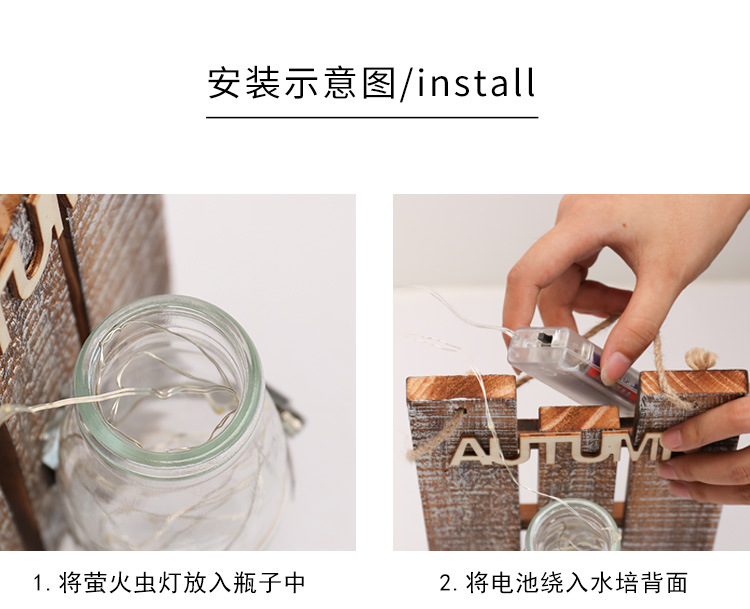 安装示意图/install

AUTUM

1. 将萤火虫灯放入瓶子中

2. 将电池绕入水培背面