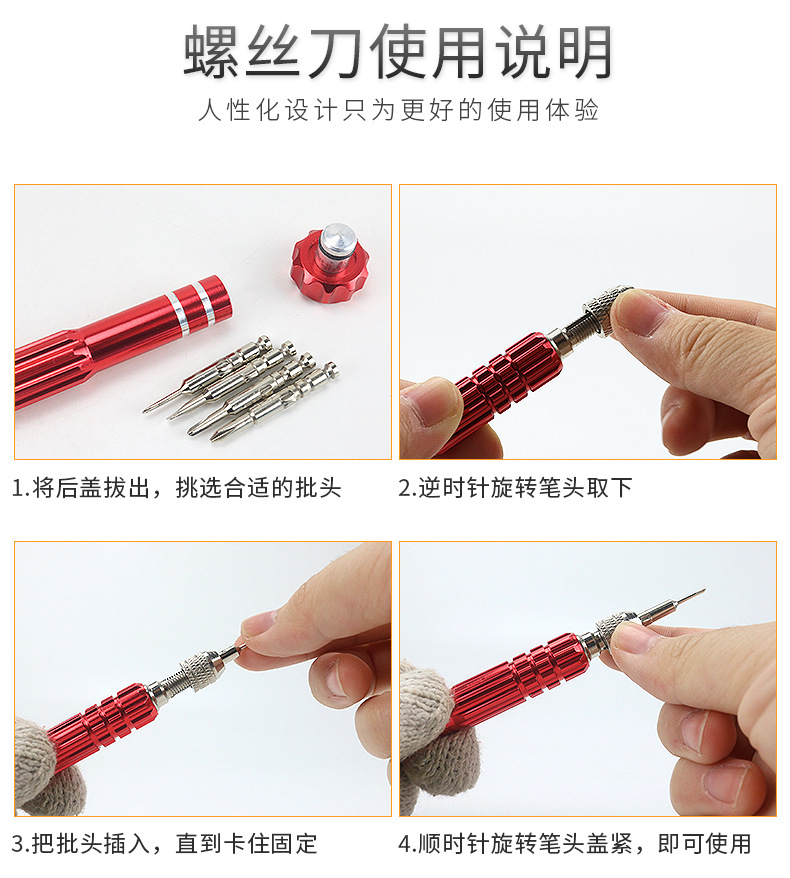 螺丝刀使用说明

人性化设计只为更好的使用体验

1.将后盖拔出，挑选合适的批头

2.逆时针旋转笔头取下

3.把批头插入，直到卡住固定

4.顺时针旋转笔头盖紧，即可使用