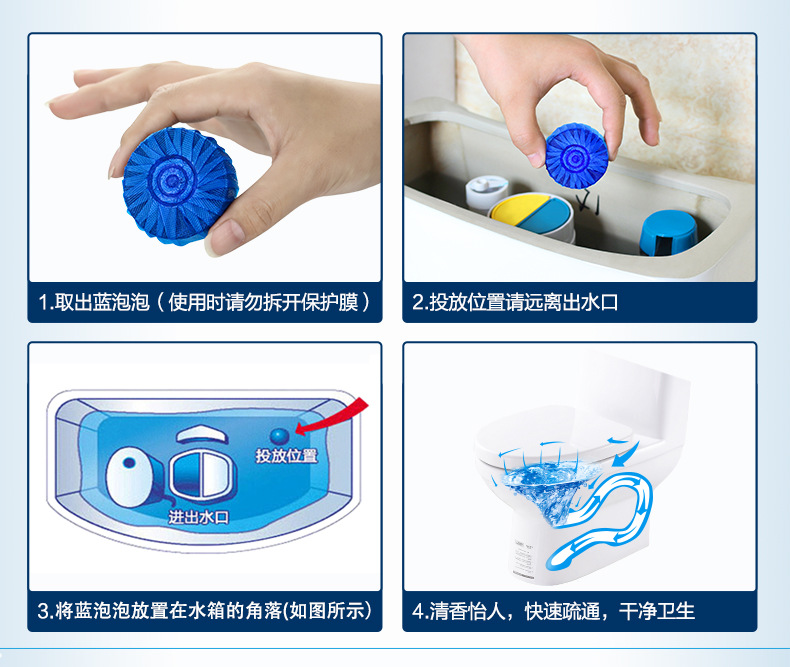 1.取出蓝泡泡（使用时请勿拆开保护膜）

2.投放位置请远离出水口

投放位置

进出水口

3.将蓝泡泡放置在水箱的角落(如图所示)

4.清香怡人，快速疏通，干净卫生