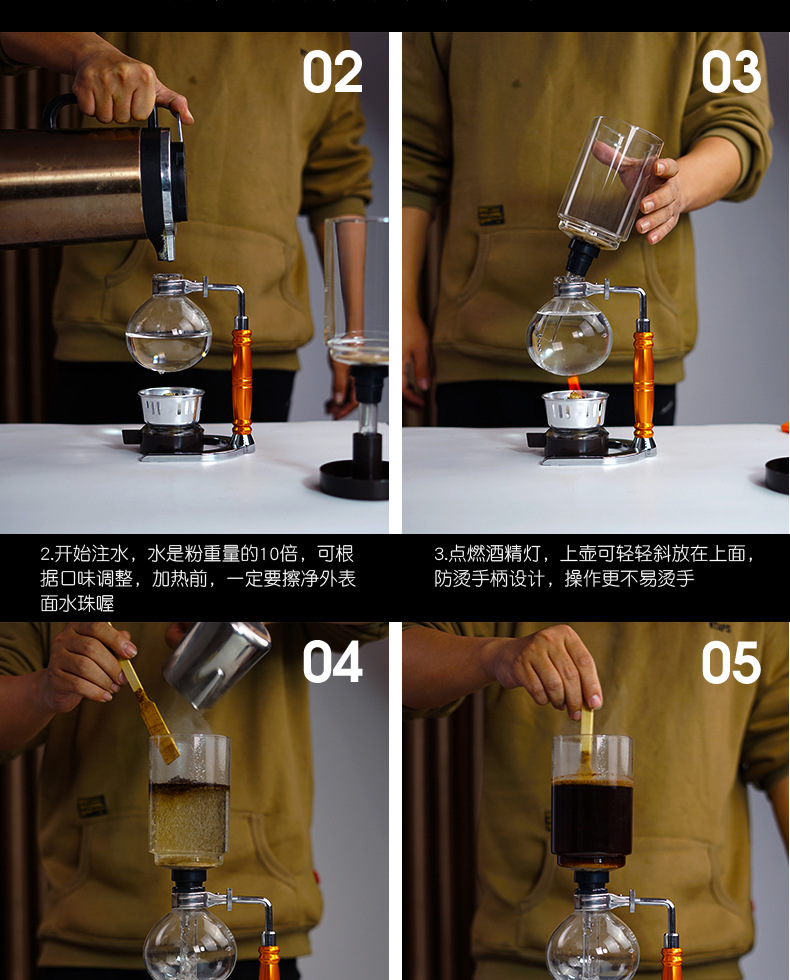 02

03

2.开始注水，水是粉重量的10倍，可根据口味调整，加热前，一定要擦净外表面水珠喔

3.点燃酒精灯，上壶可轻轻斜放在上面，防烫手柄设计，操作更不易烫手

04

05