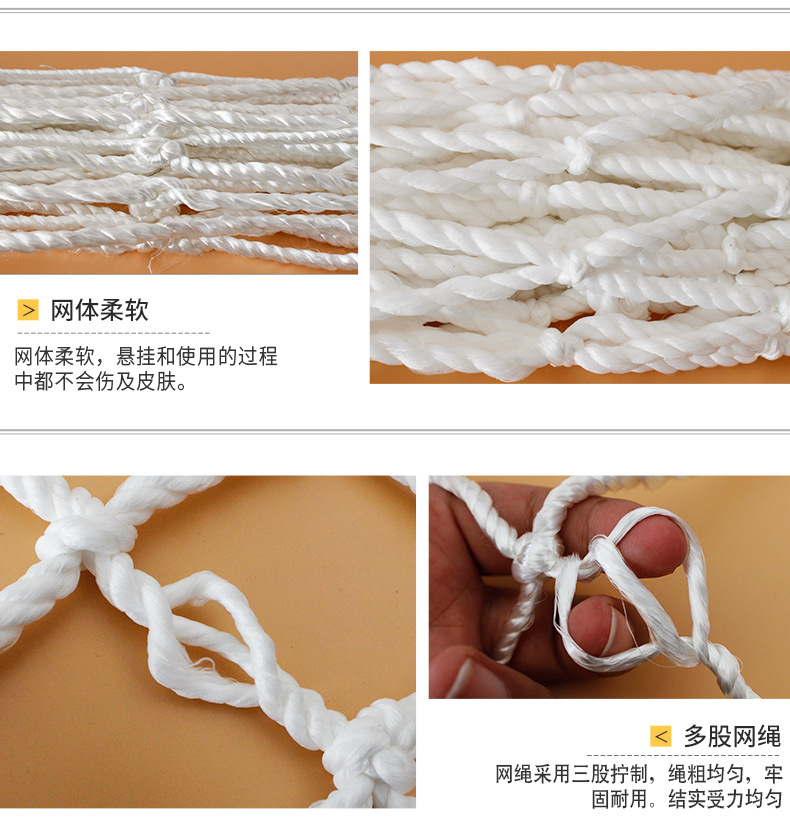 > 网体柔软

网体柔软，悬挂和使用的过程中都不会伤及皮肤。

< 多股网绳

网绳采用三股拧制，绳粗均匀，牢固耐用。结实受力均匀