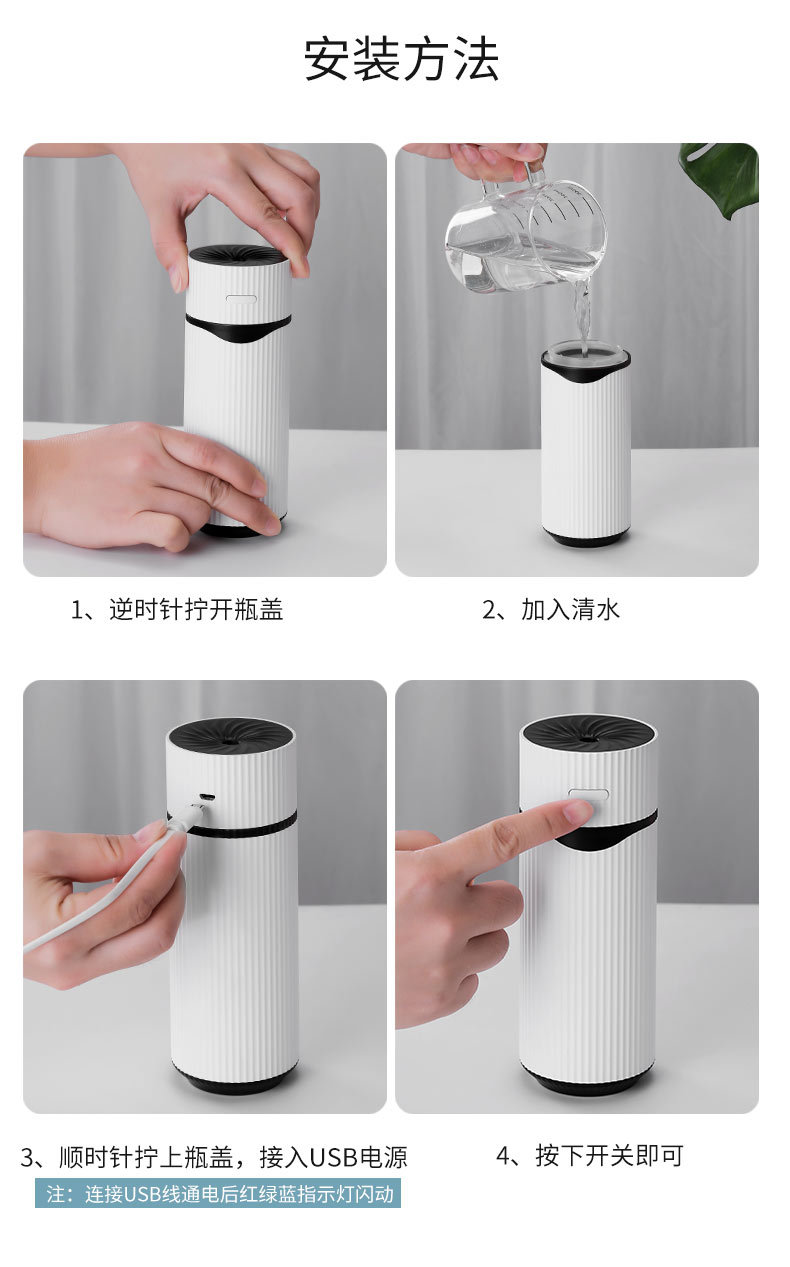 安装方法

1、逆时针拧开瓶盖

2、加入清水

3、顺时针拧上瓶盖，接入USB电源

注：连接USB线通电后红绿蓝指示灯闪动

4、按下开关即可