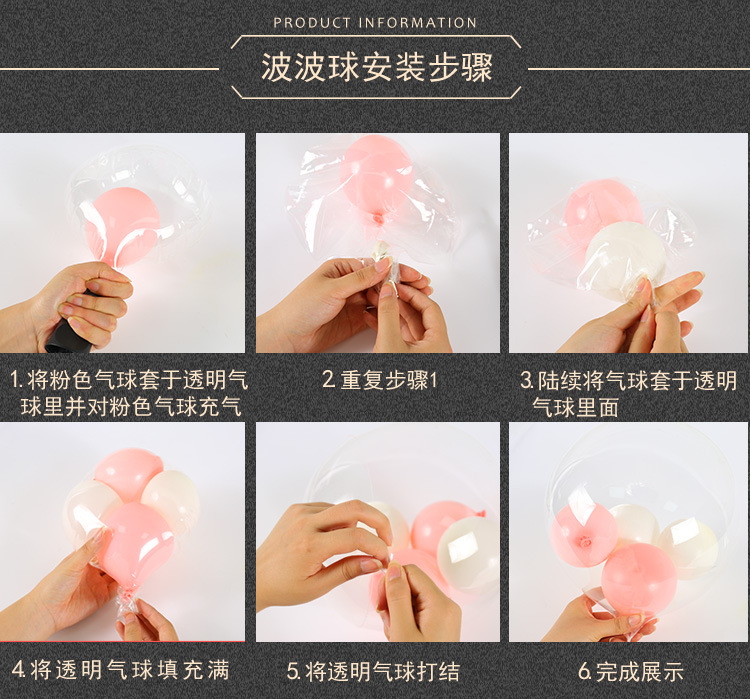 PRODUCT INFORMATION

波波球安装步骤

1.将粉色气球套于透明气球里并对粉色气球充气

2.重复步骤1

3.陆续将气球套于透明气球里面

4.将透明气球填充满

5.将透明气球打结

6.完成展示