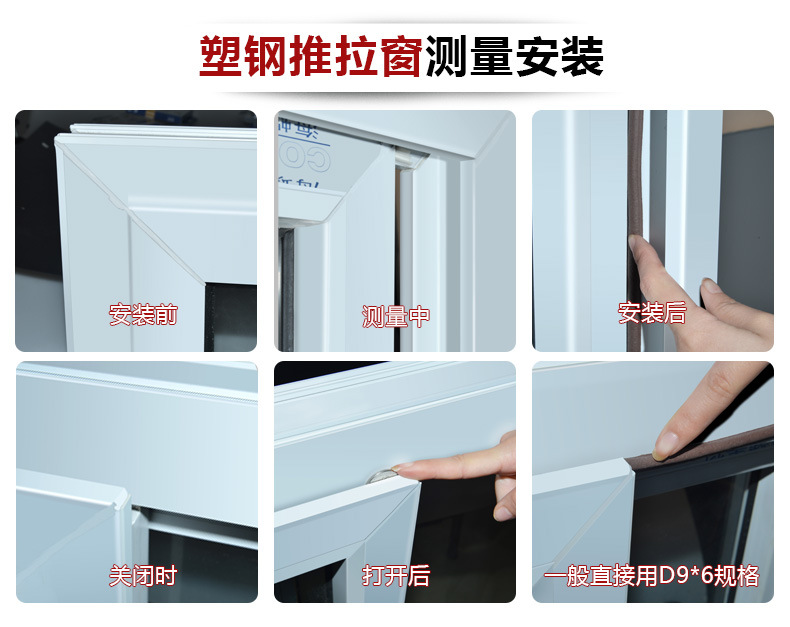 塑钢推拉窗测量安装

安装前

测量中

安装后

关闭时

打开后

一般直接用D9*6规格