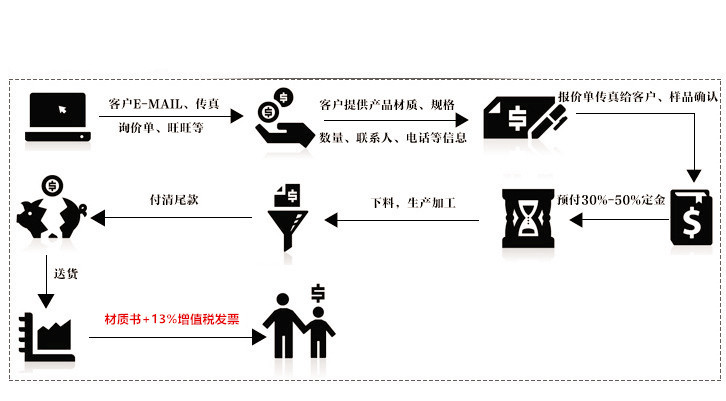 客户E-MAIL、传真
询价单、旺旺等

客户提供产品材质、规格
数量、联系人、电话等信息

报价单传真给客户、样品确认

预付30%-50%定金

下料，生产加工

付清尾款

送货

材质书+13%增值税发票