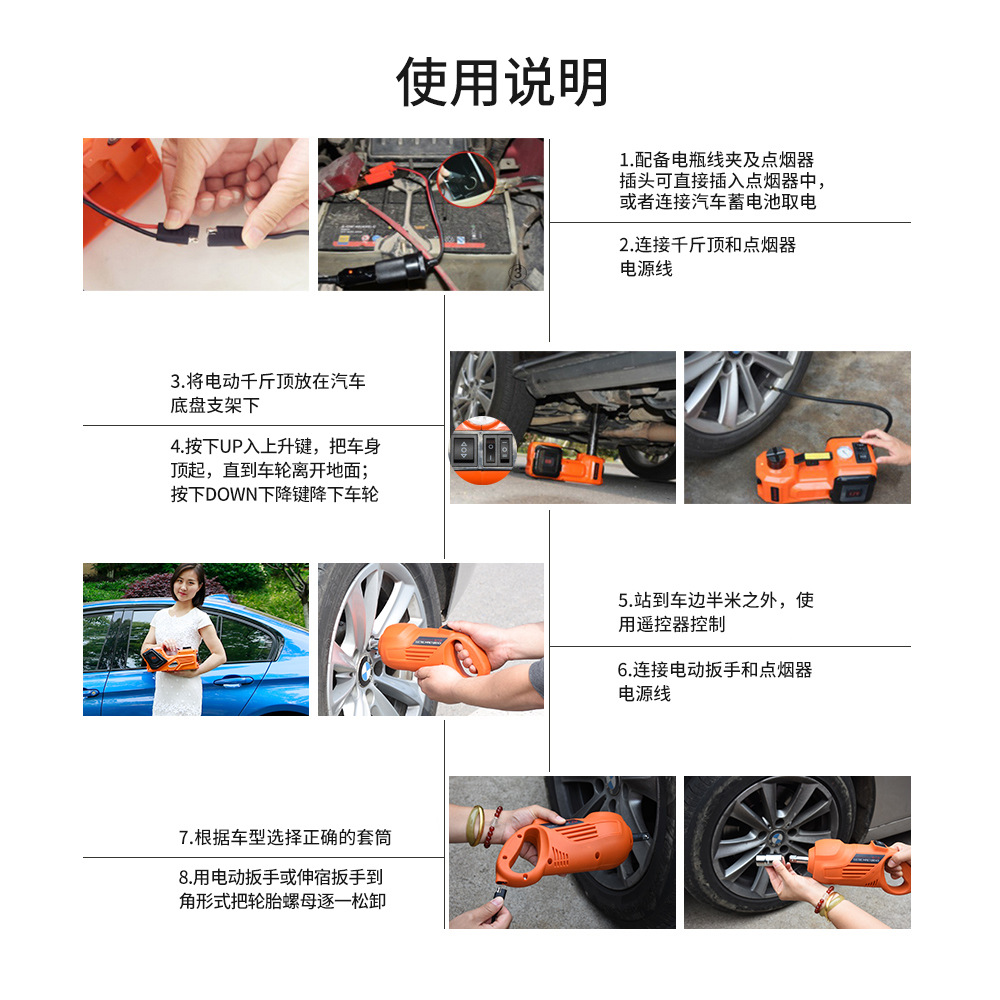 使用说明

1.配备电瓶线夹及点烟器插头可直接插入点烟器中，或者连接汽车蓄电池取电

2.连接千斤顶和点烟器电源线

3.将电动千斤顶放在汽车底盘支架下

4.按下UP入上升键，把车身顶起，直到车轮离开地面；按下DOWN下降键降下车轮

5.站到车边半米之外，使用遥控器控制

6.连接电动扳手和点烟器电源线

7.根据车型选择正确的套筒

8.用电动扳手或伸宿扳手到角形式把轮胎螺母逐一松卸