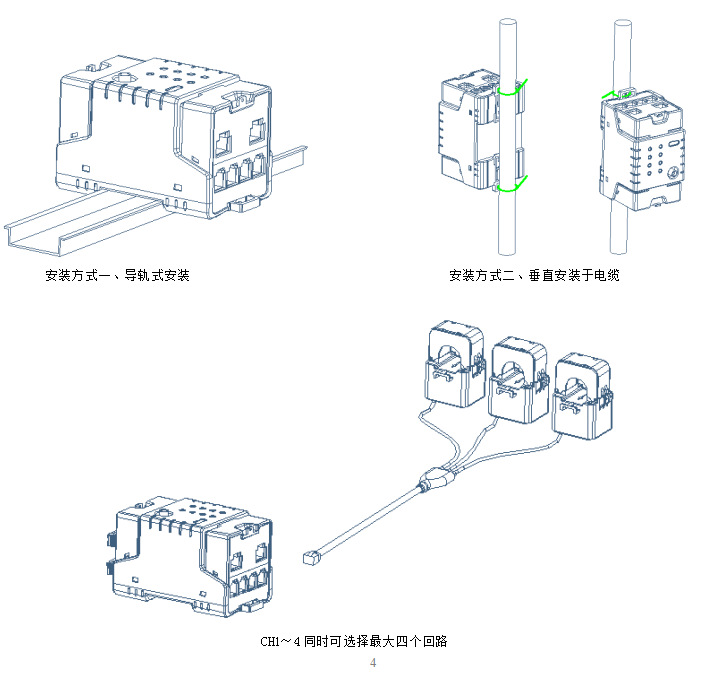 安装方式一、导轨式安装

安装方式二、垂直安装于电缆

CH1～4 同时可选择最大四个回路

4