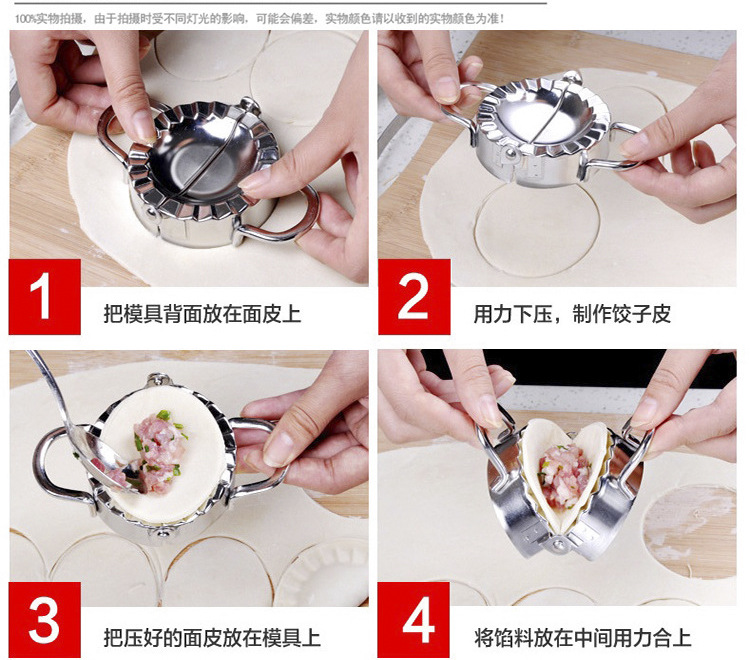 100%实物拍摄，由于拍摄时受不同灯光的影响，可能会偏差，实物颜色请以收到的实物颜色为准！

1 把模具背面放在面皮上

2 用力下压，制作饺子皮

3 把压好的面皮放在模具上

4 将馅料放在中间用力合上