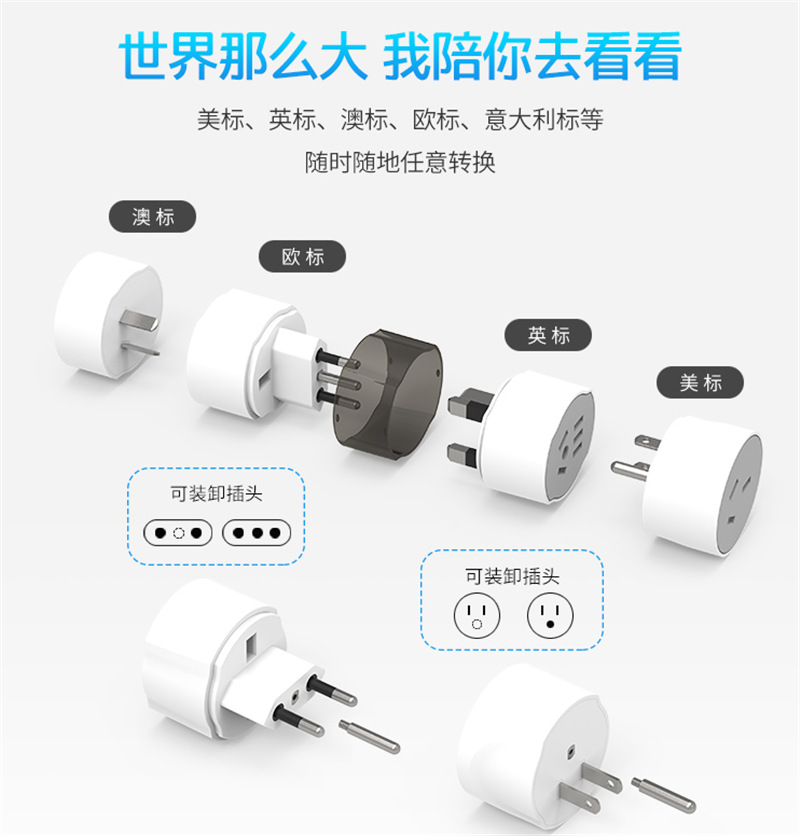 世界那么大 我陪你去看看

美标、英标、澳标、欧标、意大利标等

随时随地任意转换

澳标

欧标

英标

美标

可装卸插头

可装卸插头